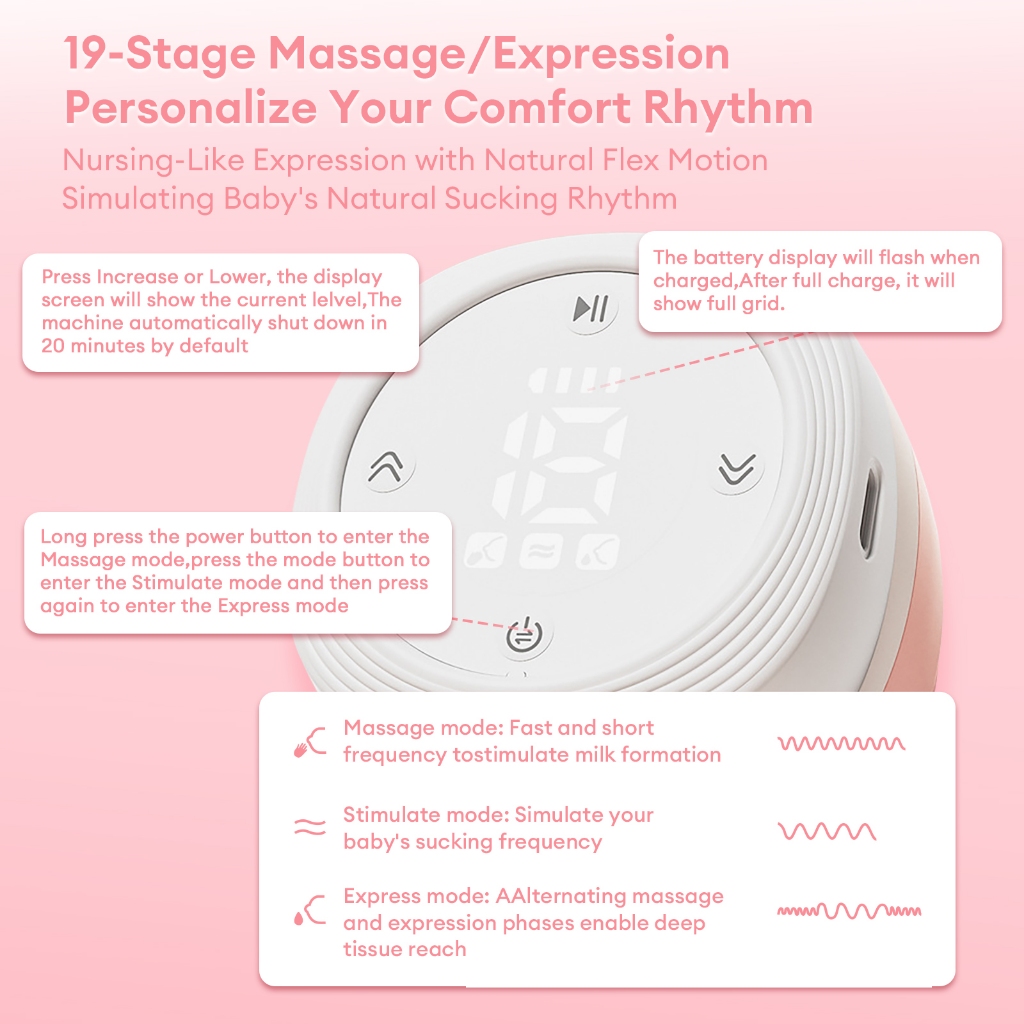 19-Stage Massage/Expression
Personalize Your Comfort Rhythm
Nursing-Like Expression with Natural Flex Motion
Simulating Baby's Natural Sucking Rhythm

Press Increase or Lower, the display screen will show the current lelvel,The machine automatically shut down in 20 minutes by default

The battery display will flash when charged,After full charge, it will show full grid.

18

Long press the power button to enter the Massage mode,press the mode button to enter the Stimulate mode and then press again to enter the Express mode

Massage mode: Fast and short frequency tostimulate milk formation

Stimulate mode: Simulate your baby's sucking frequency

Express mode: AAlternating massage and expression phases enable deep tissue reach