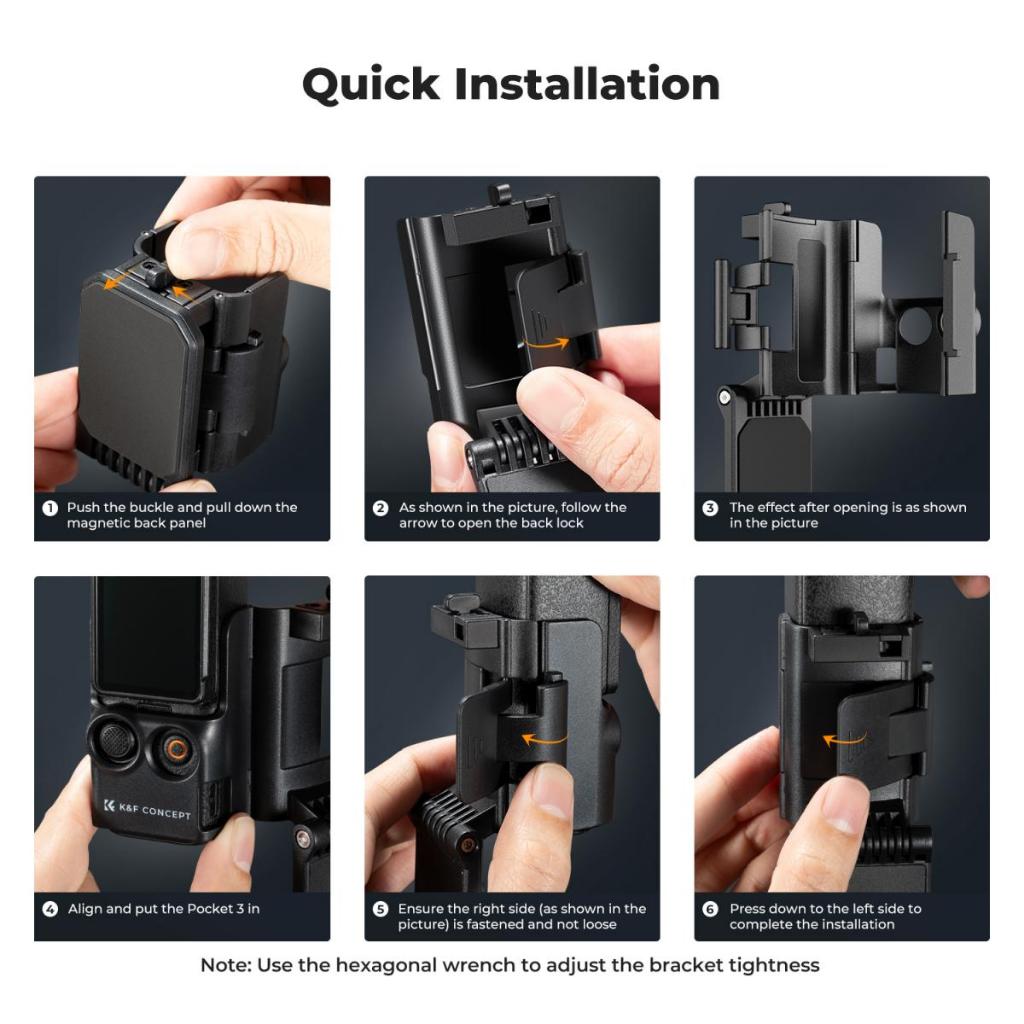 Quick Installation

1 Push the buckle and pull down the magnetic back panel

2 As shown in the picture, follow the arrow to open the back lock

3 The effect after opening is as shown in the picture

K&F CONCEPT

4 Align and put the Pocket 3 in

5 Ensure the right side (as shown in the picture) is fastened and not loose

6 Press down to the left side to complete the installation

Note: Use the hexagonal wrench to adjust the bracket tightness