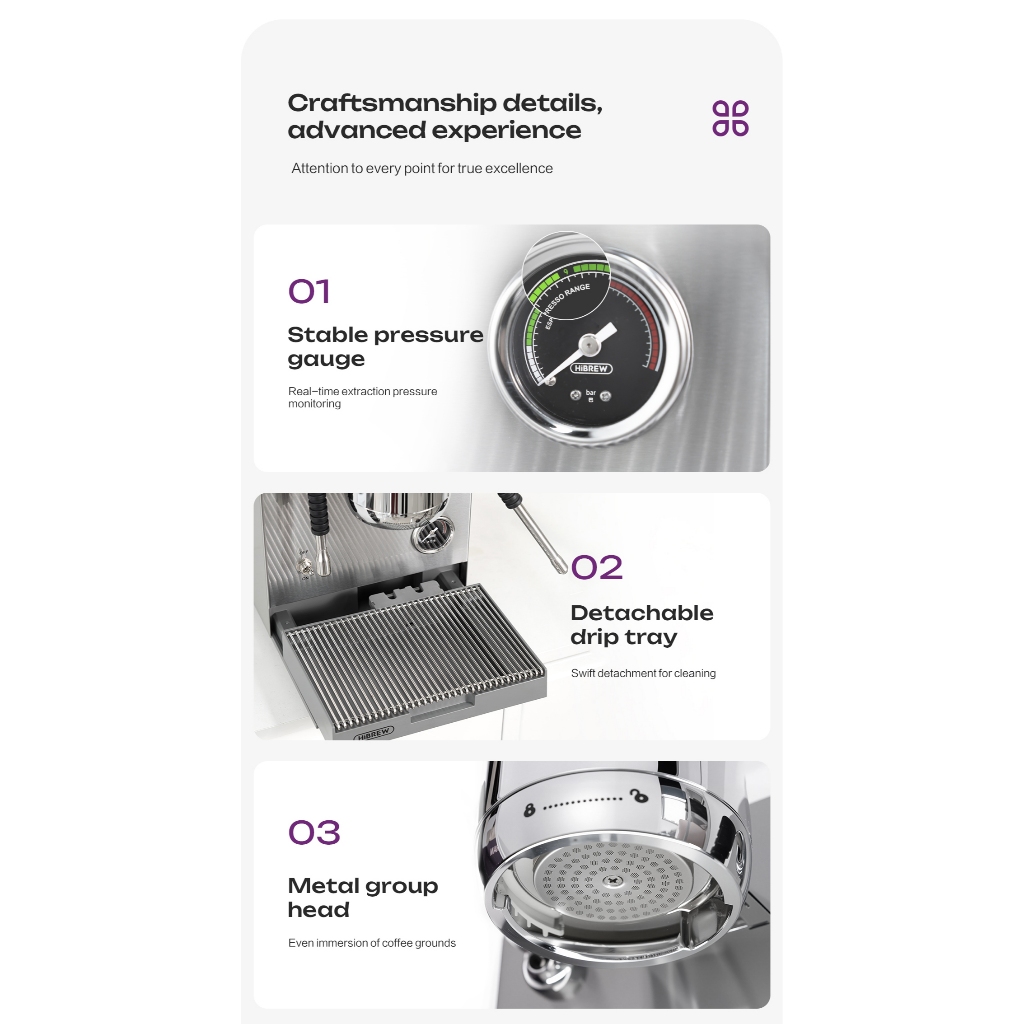 Craftsmanship details, advanced experience

Attention to every point for true excellence

01

Stable pressure gauge

Real-time extraction pressure monitoring

ESPRESSO RANGE

HiBREW

bar

02

Detachable drip tray

Swift detachment for cleaning

HiBREW

03

Metal group head

Even immersion of coffee grounds