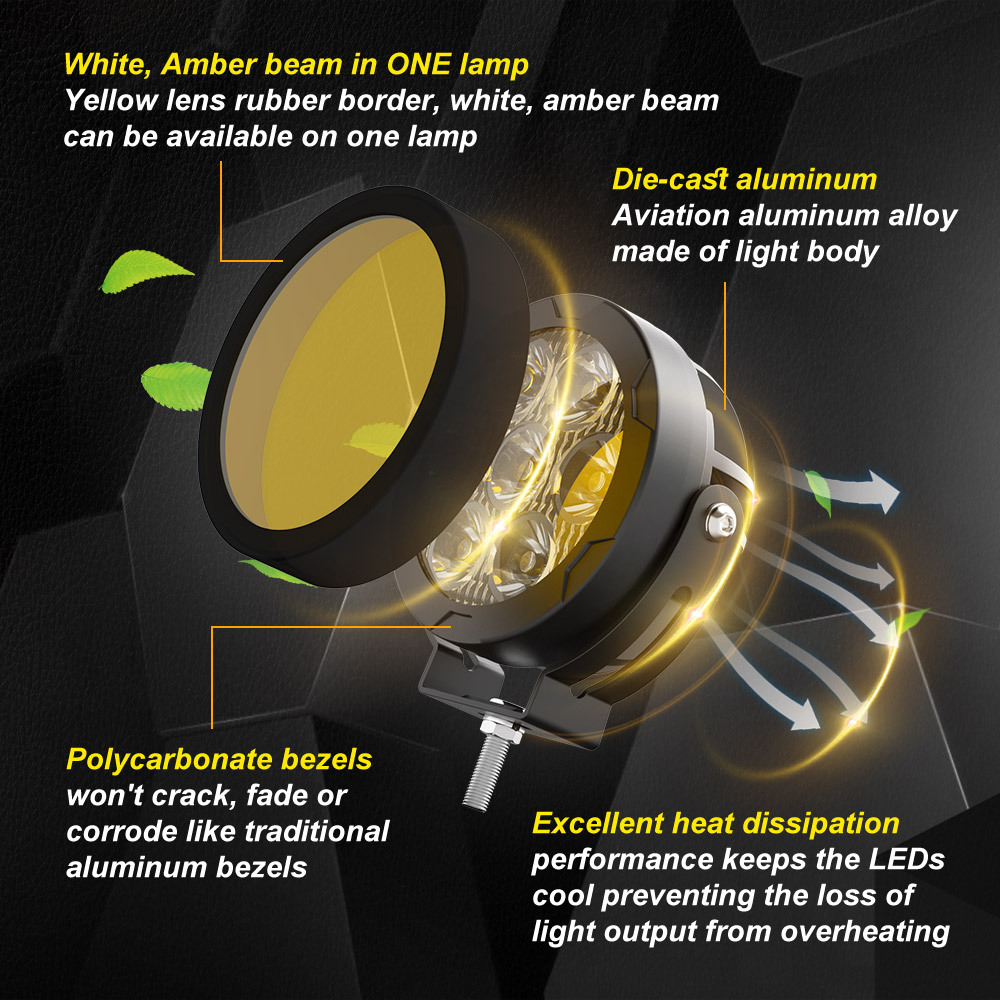 White, Amber beam in ONE lamp
Yellow lens rubber border, white, amber beam can be available on one lamp

Die-cast aluminum
Aviation aluminum alloy made of light body

Polycarbonate bezels
won't crack, fade or corrode like traditional aluminum bezels

Excellent heat dissipation
performance keeps the LEDs cool preventing the loss of light output from overheating