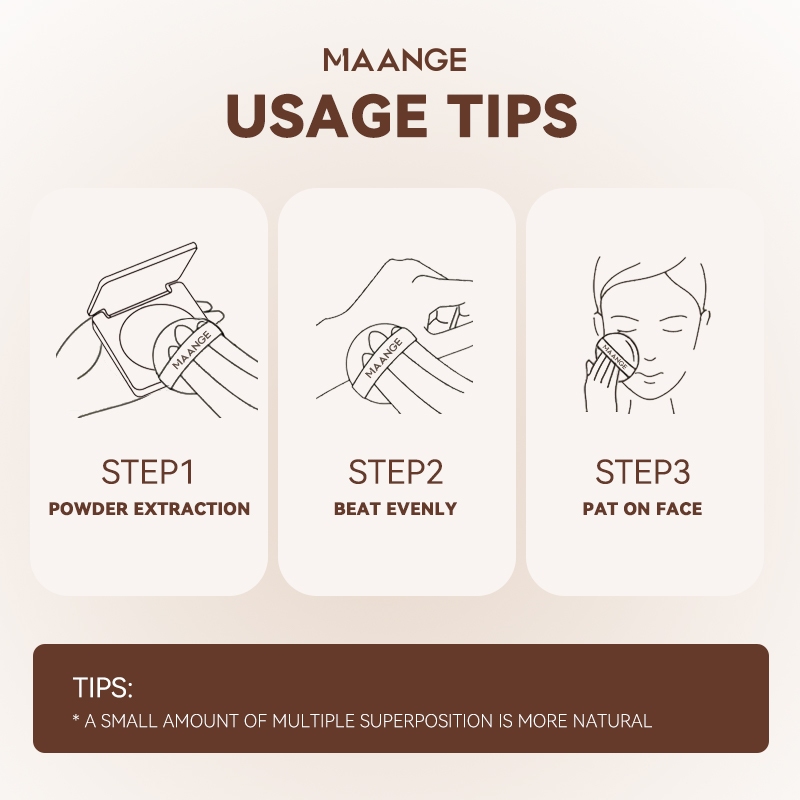 MAANGE
USAGE TIPS

MAANGE

STEP1
POWDER EXTRACTION

MAANGE

STEP2
BEAT EVENLY

MAANGE

STEP3
PAT ON FACE

TIPS:
* A SMALL AMOUNT OF MULTIPLE SUPERPOSITION IS MORE NATURAL