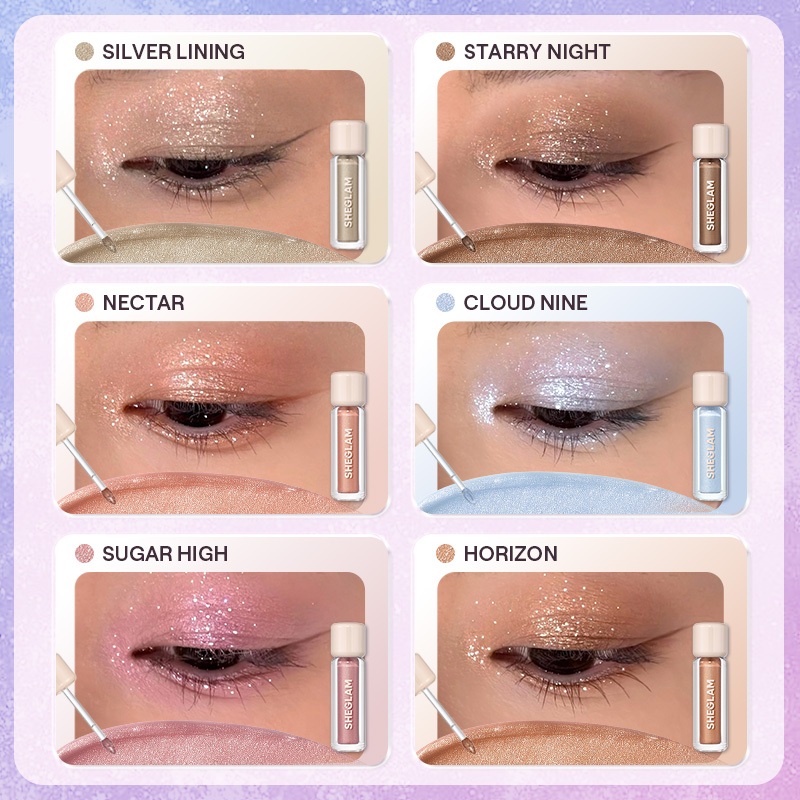 SILVER LINING
SHEGLAM

STARRY NIGHT
SHEGLAM

NECTAR
SHEGLAM

CLOUD NINE
SHEGLAM

SUGAR HIGH
SHEGLAM

HORIZON
SHEGLAM