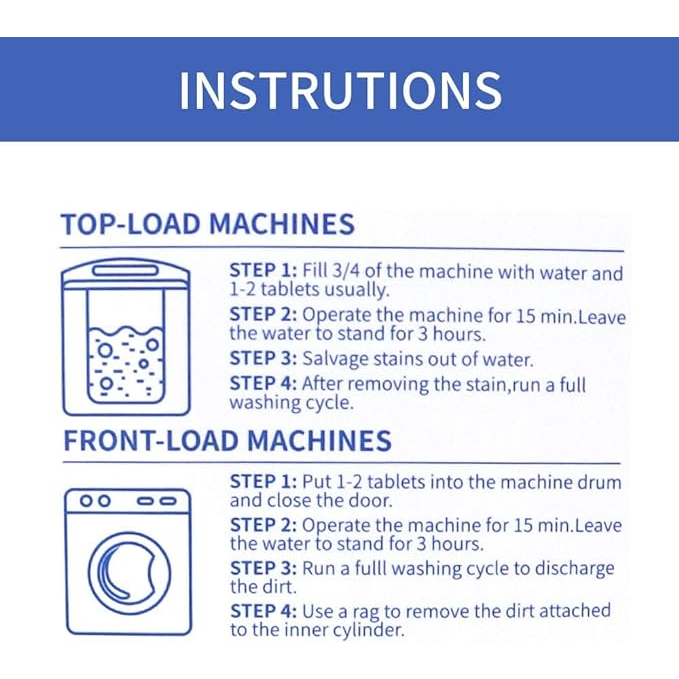 INSTRUTIONS

TOP-LOAD MACHINES

STEP 1: Fill 3/4 of the machine with water and 1-2 tablets usually.

STEP 2: Operate the machine for 15 min.Leave the water to stand for 3 hours.

STEP 3: Salvage stains out of water.

STEP 4: After removing the stain,run a full washing cycle.

FRONT-LOAD MACHINES

STEP 1: Put 1-2 tablets into the machine drum and close the door.

STEP 2: Operate the machine for 15 min.Leave the water to stand for 3 hours.

STEP 3: Run a fulll washing cycle to discharge the dirt.

STEP 4: Use a rag to remove the dirt attached to the inner cylinder.