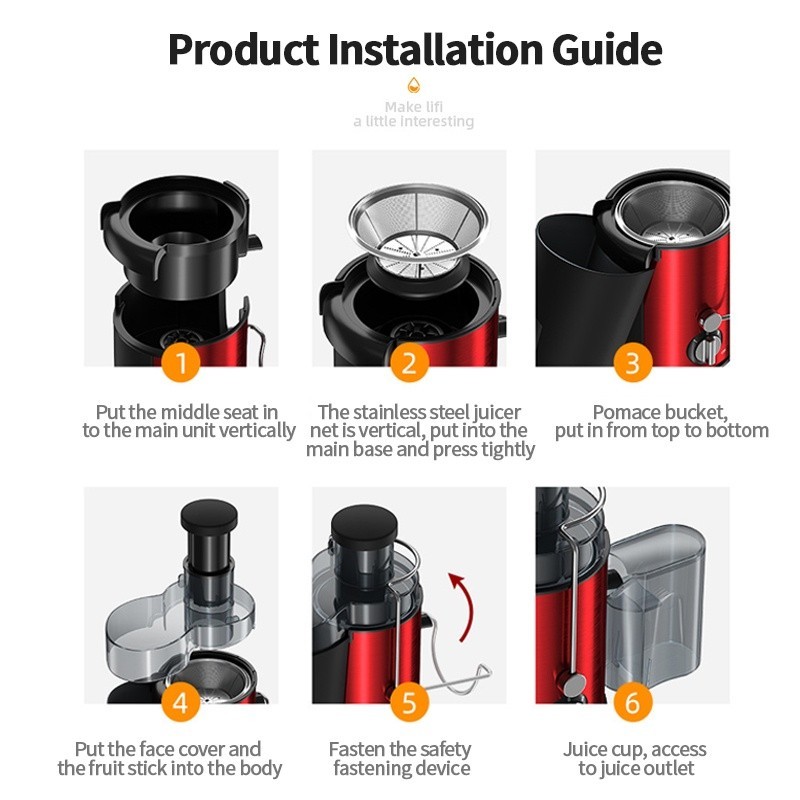 Product Installation Guide

Make lifi
a little interesting

1

Put the middle seat in to the main unit vertically

2

The stainless steel juicer net is vertical, put into the main base and press tightly

3

Pomace bucket, put in from top to bottom

4

Put the face cover and the fruit stick into the body

5

Fasten the safety fastening device

6

Juice cup, access to juice outlet