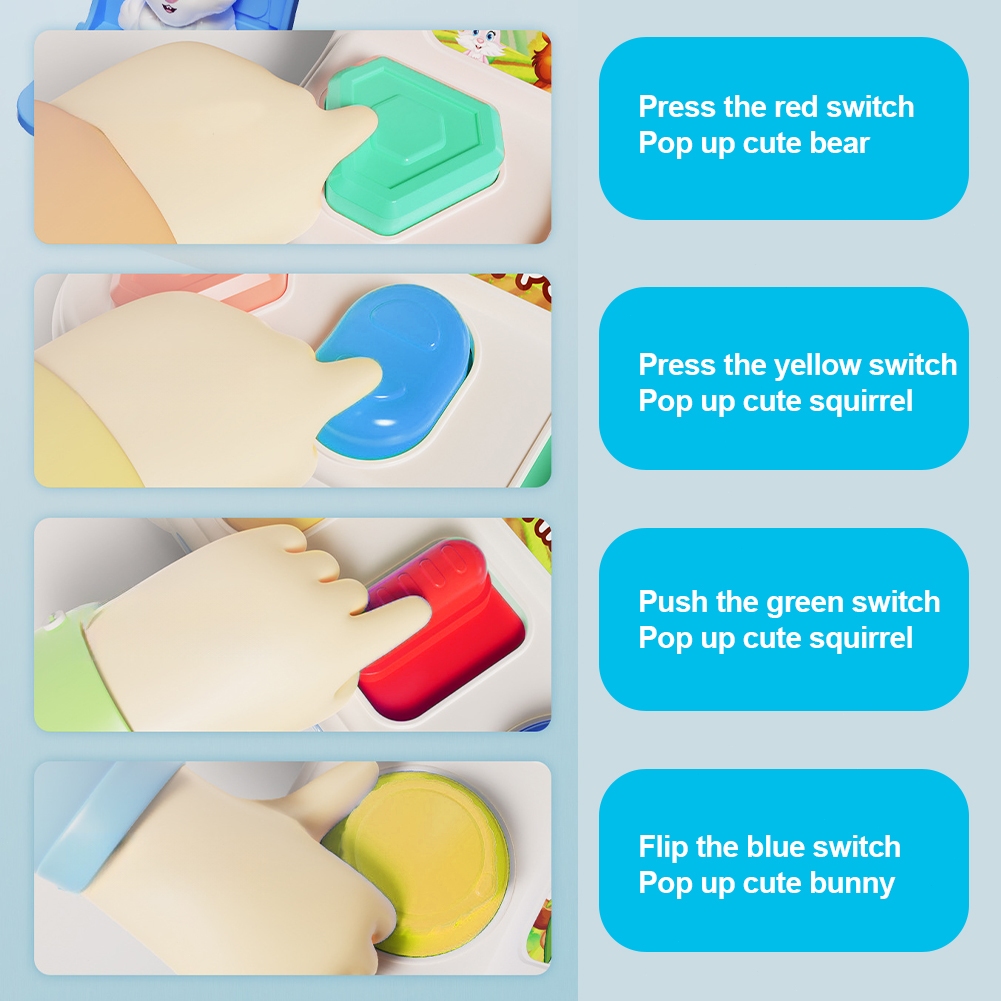 Press the red switch
Pop up cute bear

Press the yellow switch
Pop up cute squirrel

Push the green switch
Pop up cute squirrel

Flip the blue switch
Pop up cute bunny