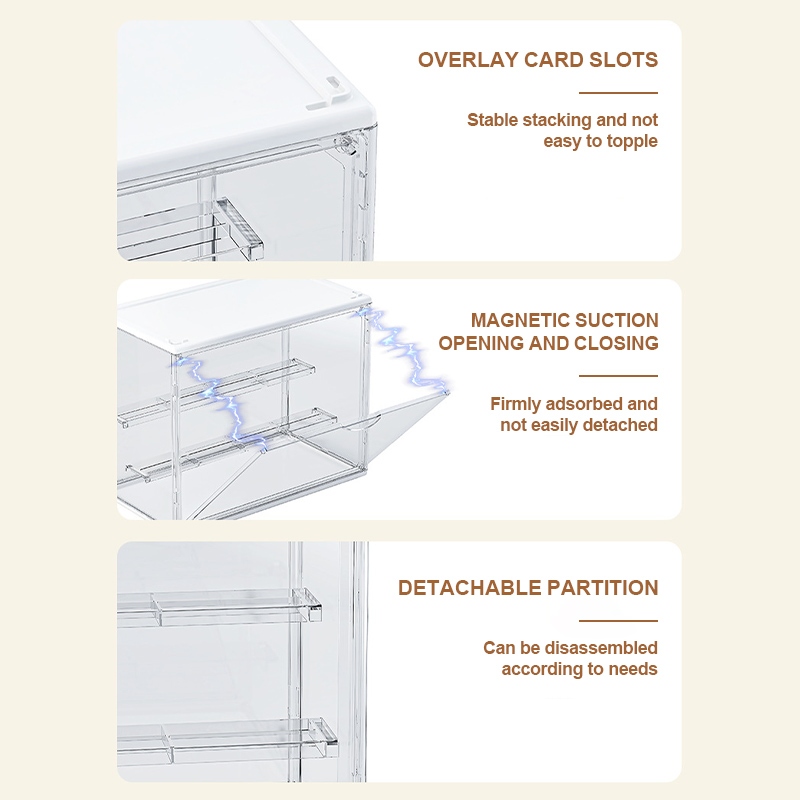 OVERLAY CARD SLOTS

Stable stacking and not easy to topple

MAGNETIC SUCTION OPENING AND CLOSING

Firmly adsorbed and not easily detached

DETACHABLE PARTITION

Can be disassembled according to needs