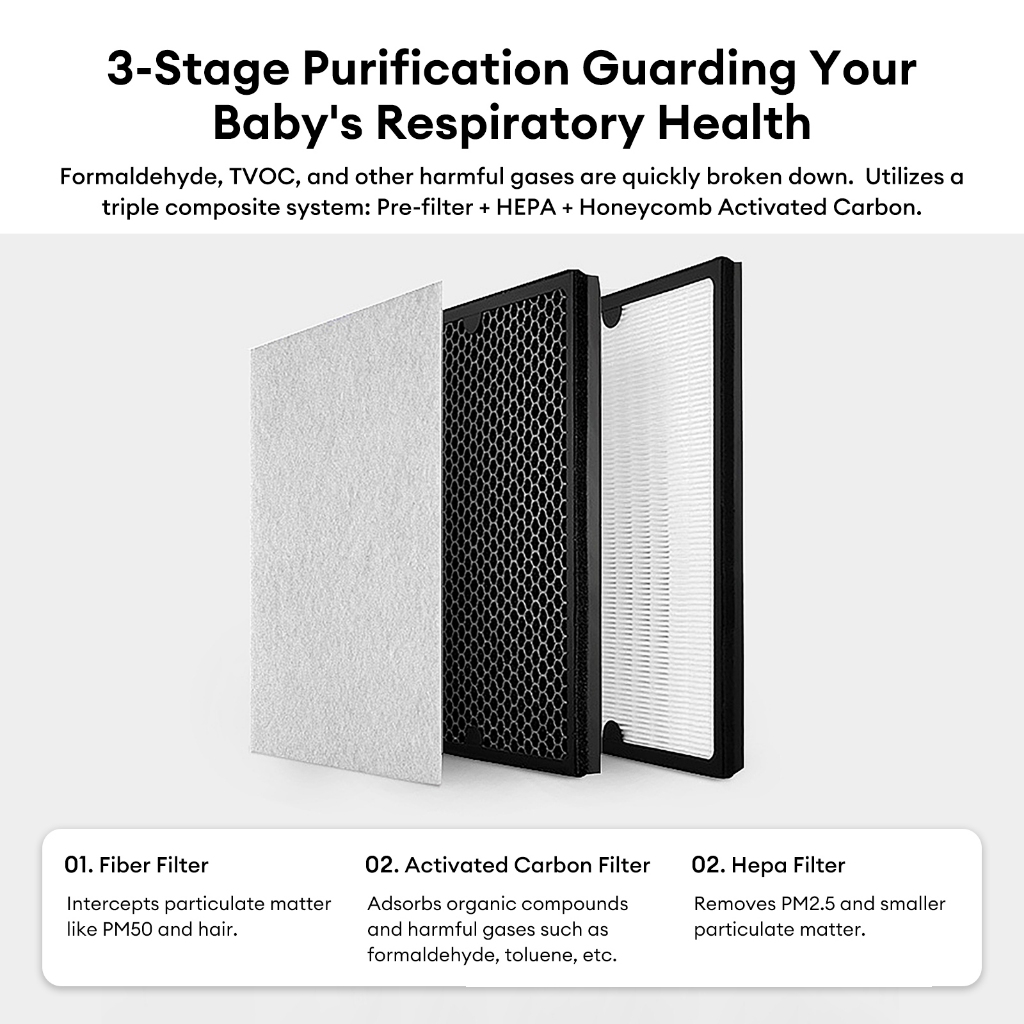 3-Stage Purification Guarding Your Baby's Respiratory Health

Formaldehyde, TVOC, and other harmful gases are quickly broken down. Utilizes a triple composite system: Pre-filter + HEPA + Honeycomb Activated Carbon.

01. Fiber Filter

Intercepts particulate matter like PM50 and hair.

02. Activated Carbon Filter

Adsorbs organic compounds and harmful gases such as formaldehyde, toluene, etc.

02. Hepa Filter

Removes PM2.5 and smaller particulate matter.