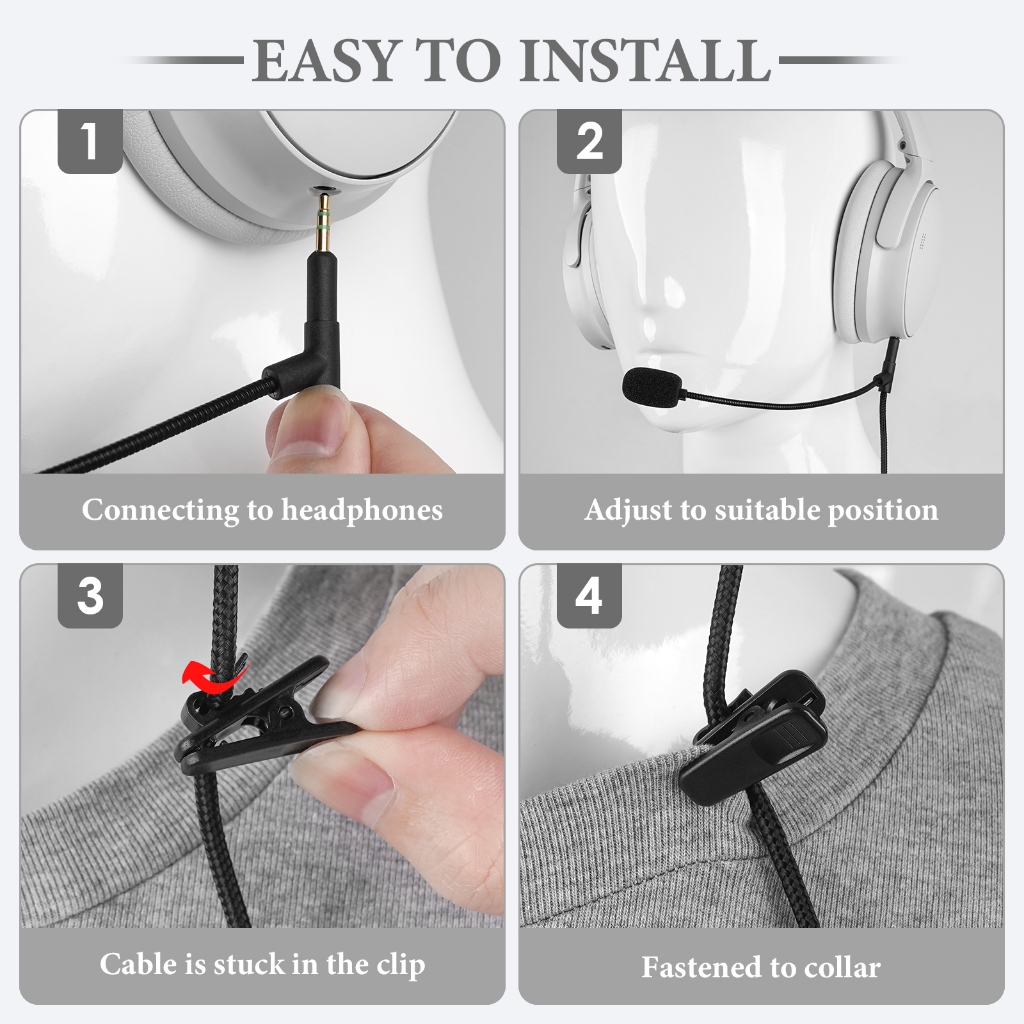 EASY TO INSTALL

1

Connecting to headphones

2

Adjust to suitable position

3

Cable is stuck in the clip

4

Fastened to collar