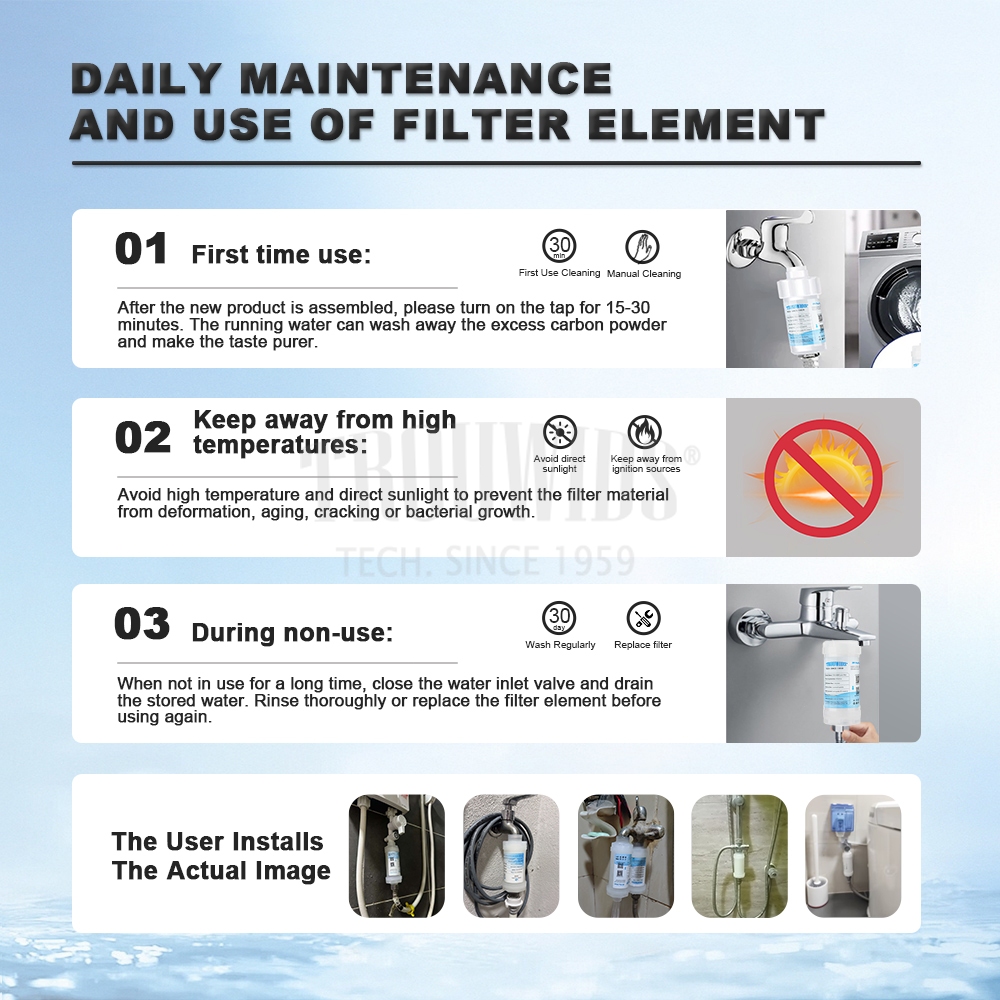 DAILY MAINTENANCE AND USE OF FILTER ELEMENT

01 First time use:

30 min
First Use Cleaning
Manual Cleaning

After the new product is assembled, please turn on the tap for 15-30 minutes. The running water can wash away the excess carbon powder and make the taste purer.

02 Keep away from high temperatures:

Avoid direct sunlight
Keep away from ignition sources

Avoid high temperature and direct sunlight to prevent the filter material from deformation, aging, cracking or bacterial growth.

TRUUWIDS®
TECH. SINCE 1959

03 During non-use:

30 day
Wash Regularly
Replace filter

When not in use for a long time, close the water inlet valve and drain the stored water. Rinse thoroughly or replace the filter element before using again.

The User Installs The Actual Image