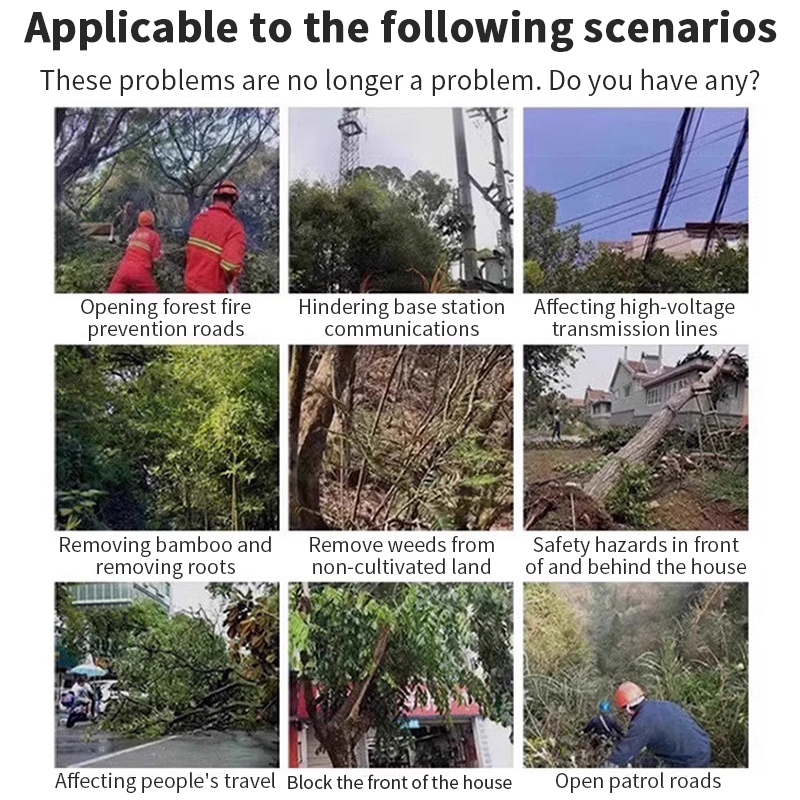 Applicable to the following scenarios

These problems are no longer a problem. Do you have any?

Opening forest fire prevention roads

Hindering base station communications

Affecting high-voltage transmission lines

Removing bamboo and removing roots

Remove weeds from non-cultivated land

Safety hazards in front of and behind the house

Affecting people's travel

Block the front of the house

Open patrol roads