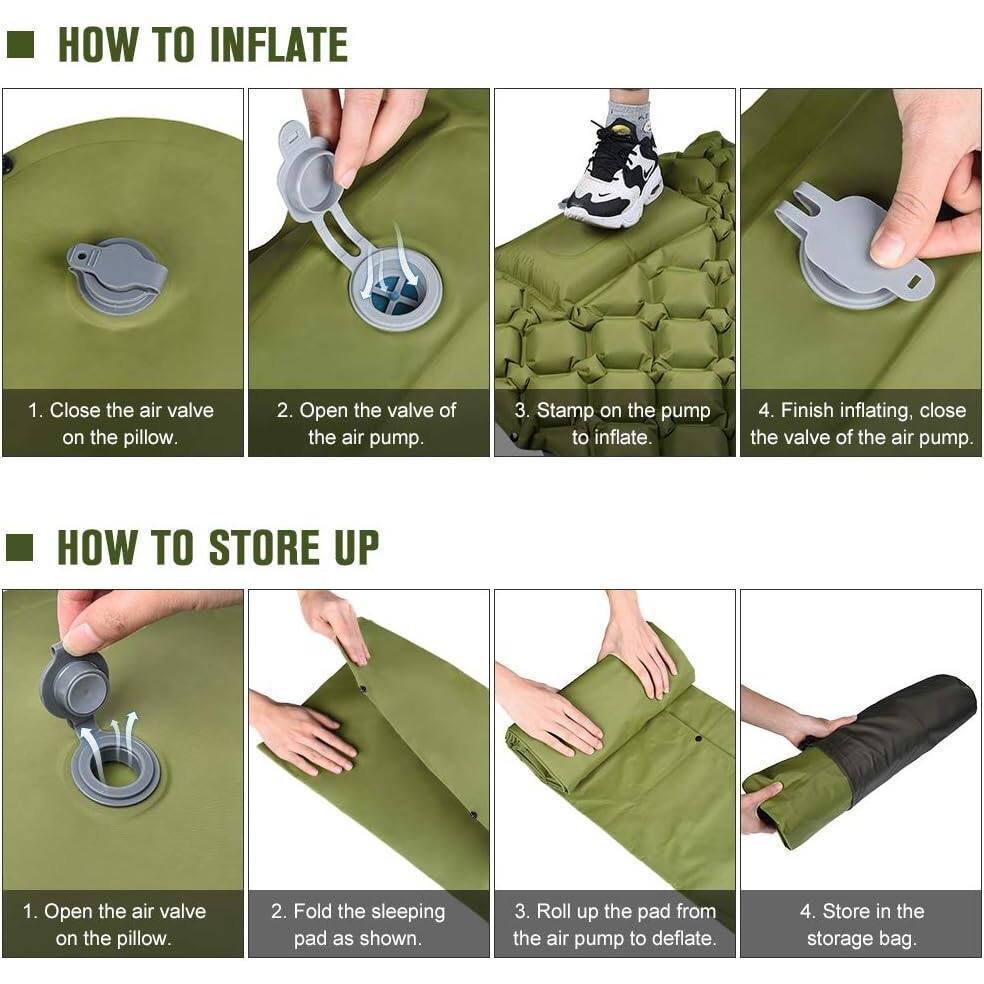 HOW TO INFLATE

1. Close the air valve on the pillow.

2. Open the valve of the air pump.

3. Stamp on the pump to inflate.

4. Finish inflating, close the valve of the air pump.

HOW TO STORE UP

1. Open the air valve on the pillow.

2. Fold the sleeping pad as shown.

3. Roll up the pad from the air pump to deflate.

4. Store in the storage bag.