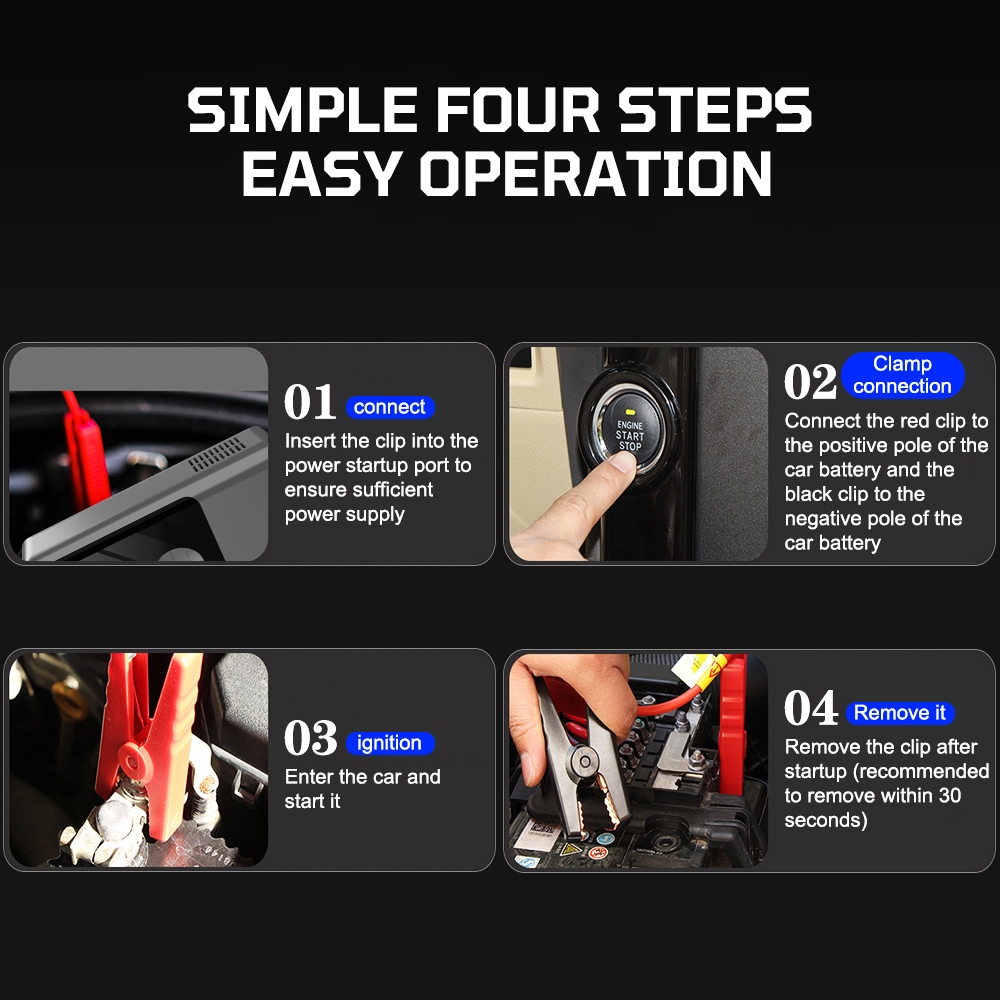 SIMPLE FOUR STEPS
EASY OPERATION

01 connect
Insert the clip into the power startup port to ensure sufficient power supply

ENGINE START STOP

02 Clamp connection
Connect the red clip to the positive pole of the car battery and the black clip to the negative pole of the car battery

03 ignition
Enter the car and start it

04 Remove it
Remove the clip after startup (recommended to remove within 30 seconds)