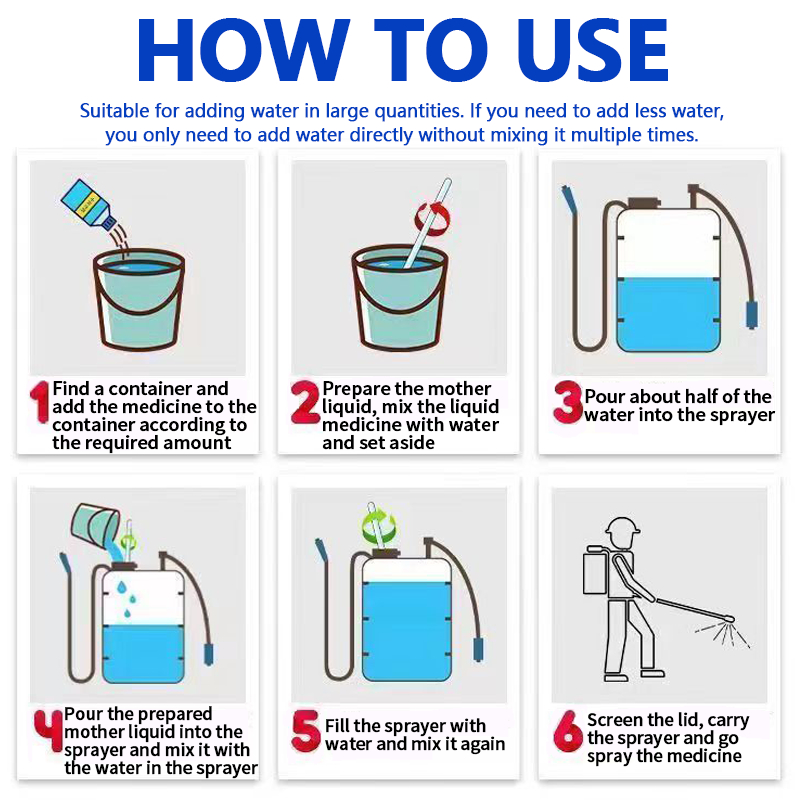 HOW TO USE

Suitable for adding water in large quantities. If you need to add less water, you only need to add water directly without mixing it multiple times.

1 Find a container and add the medicine to the container according to the required amount

2 Prepare the mother liquid, mix the liquid medicine with water and set aside

3 Pour about half of the water into the sprayer

4 Pour the prepared mother liquid into the sprayer and mix it with the water in the sprayer

5 Fill the sprayer with water and mix it again

6 Screen the lid, carry the sprayer and go spray the medicine