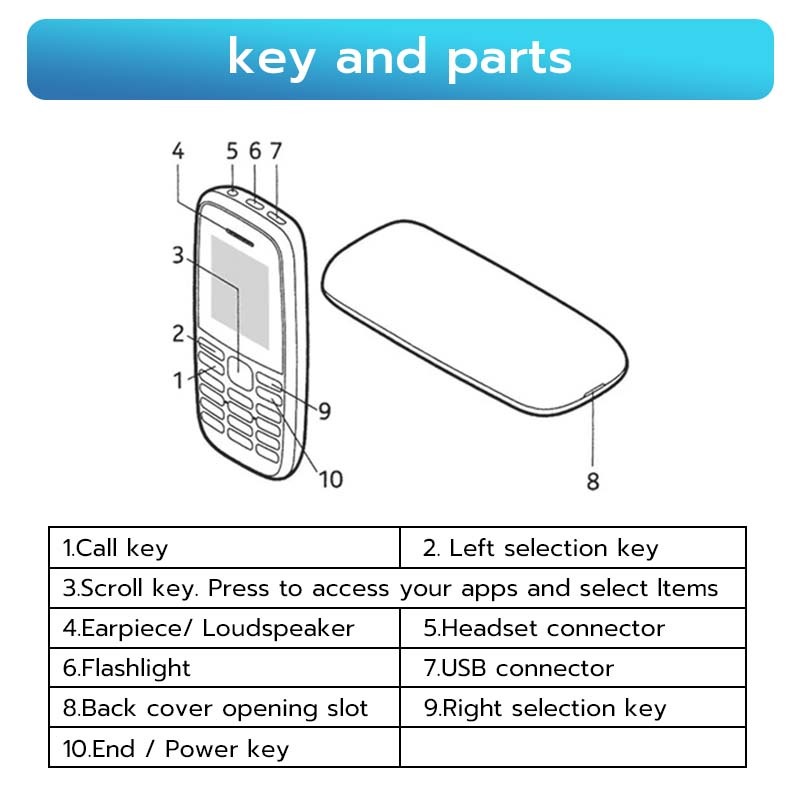 key and parts

4 5 6 7
3
2
1
9
10
8

| 1.Call key | 2. Left selection key |
|---|---|
| 3.Scroll key. Press to access your apps and select Items | |
| 4.Earpiece/ Loudspeaker | 5.Headset connector |
| 6.Flashlight | 7.USB connector |
| 8.Back cover opening slot | 9.Right selection key |
| 10.End / Power key | |