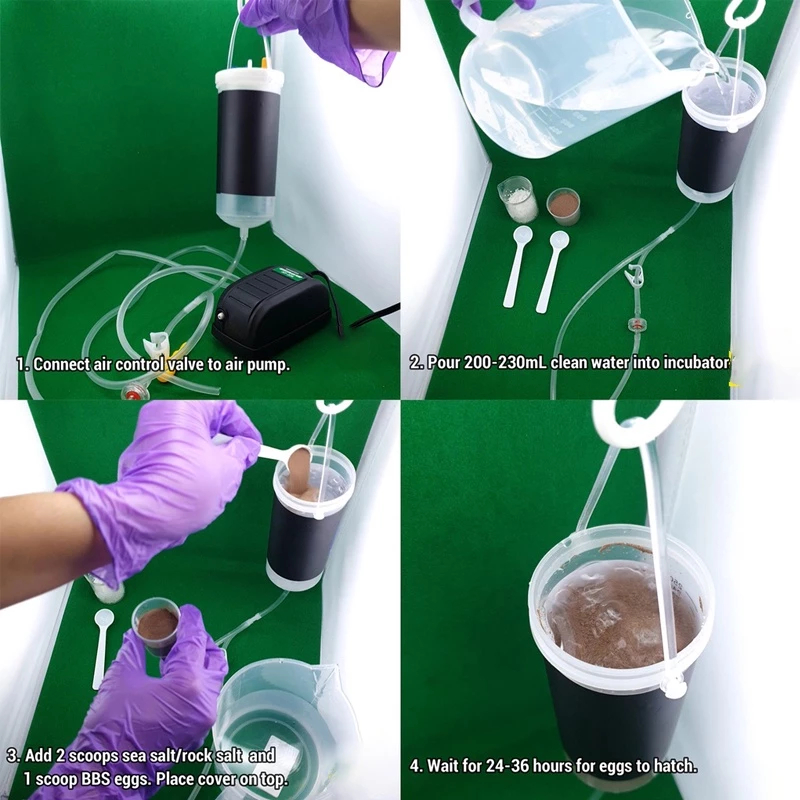 1. Connect air control valve to air pump.

2. Pour 200-230mL clean water into incubator

3. Add 2 scoops sea salt/rock salt and 1 scoop BBS eggs. Place cover on top.

4. Wait for 24-36 hours for eggs to hatch.