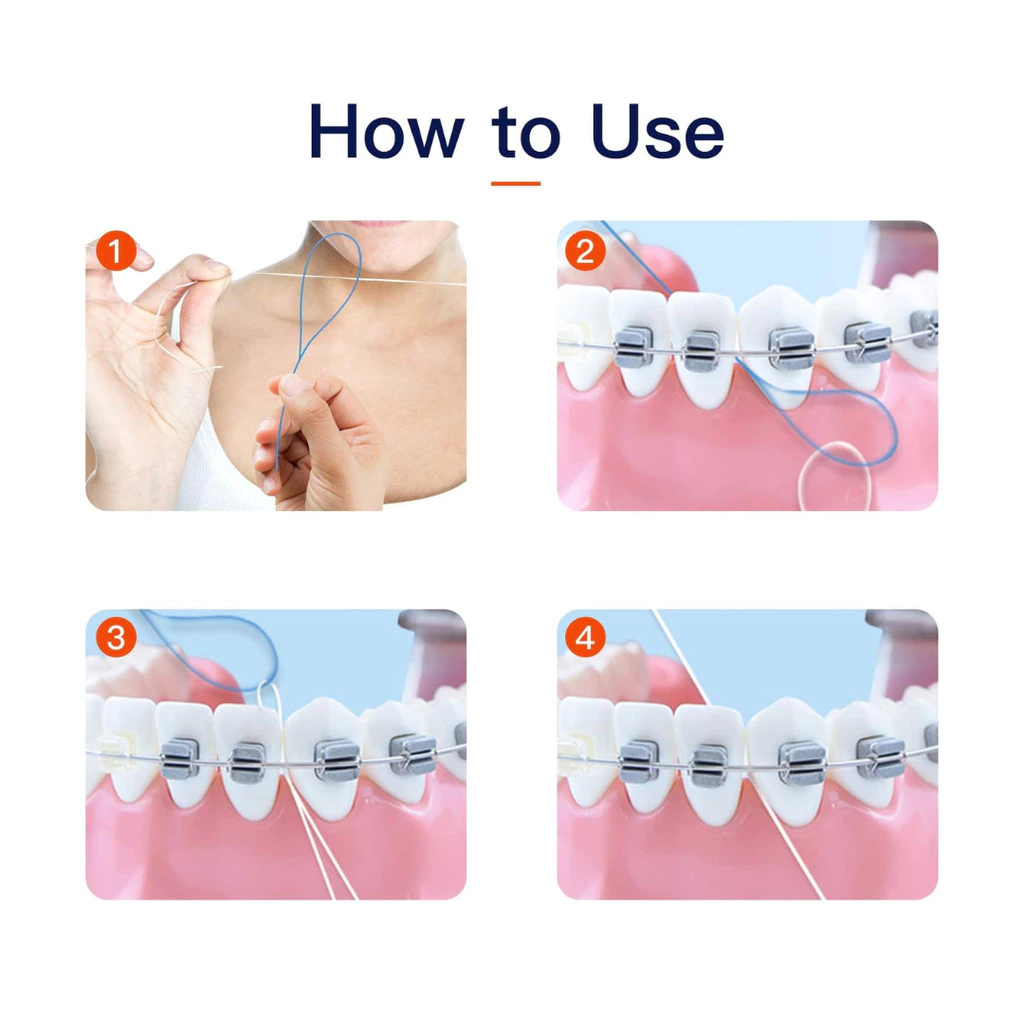 How to Use

1

2

3

4