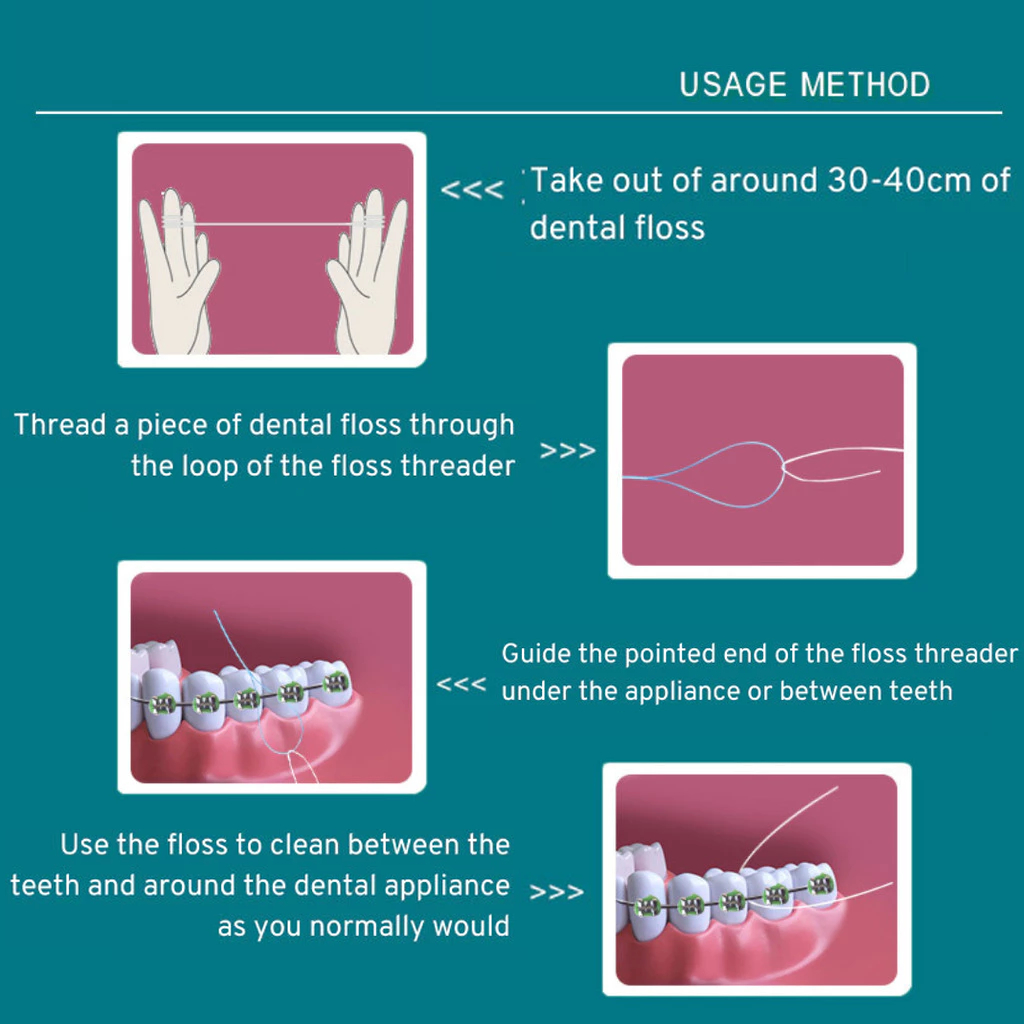 USAGE METHOD

<<< Take out of around 30-40cm of dental floss

Thread a piece of dental floss through the loop of the floss threader >>>

<<< Guide the pointed end of the floss threader under the appliance or between teeth

Use the floss to clean between the teeth and around the dental appliance as you normally would >>>