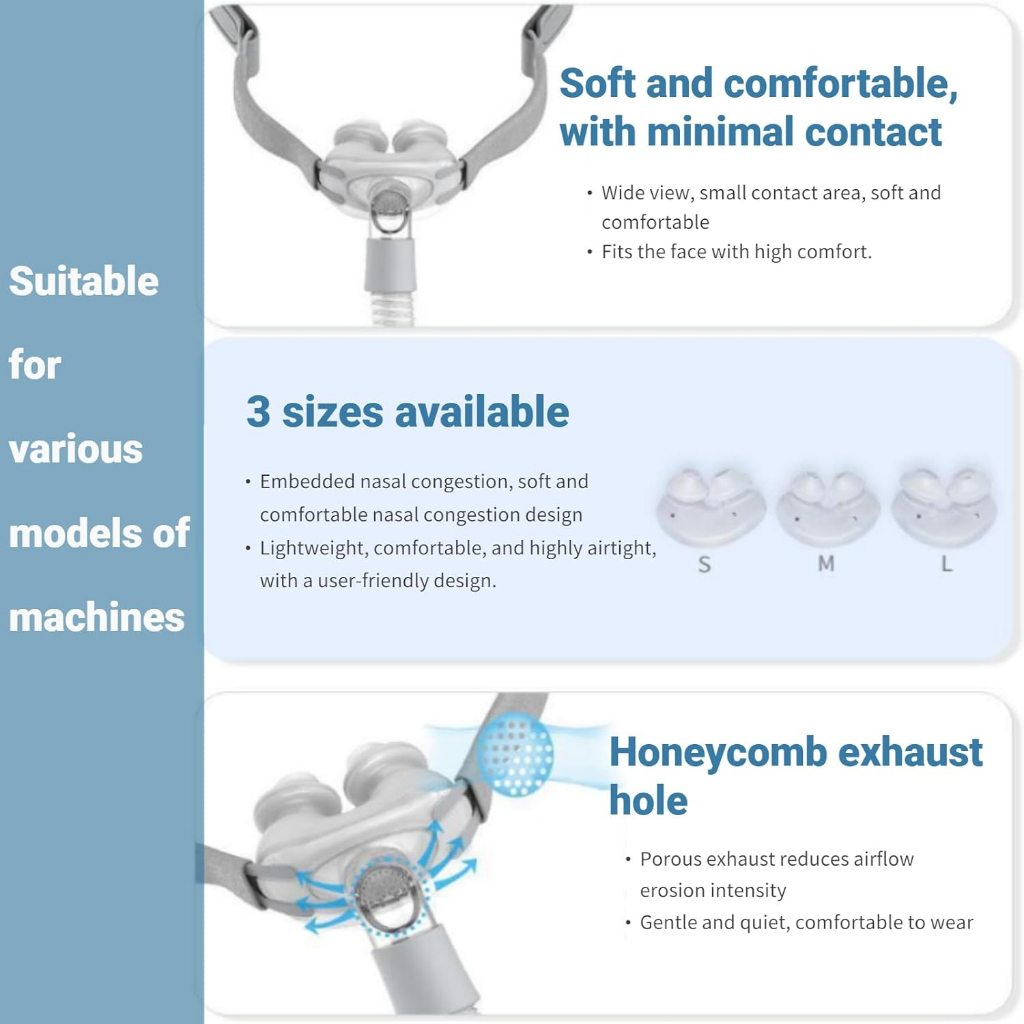 Suitable for various models of machines

Soft and comfortable, with minimal contact

• Wide view, small contact area, soft and comfortable
• Fits the face with high comfort.

3 sizes available

• Embedded nasal congestion, soft and comfortable nasal congestion design
• Lightweight, comfortable, and highly airtight, with a user-friendly design.

S M L

Honeycomb exhaust hole

• Porous exhaust reduces airflow erosion intensity
• Gentle and quiet, comfortable to wear