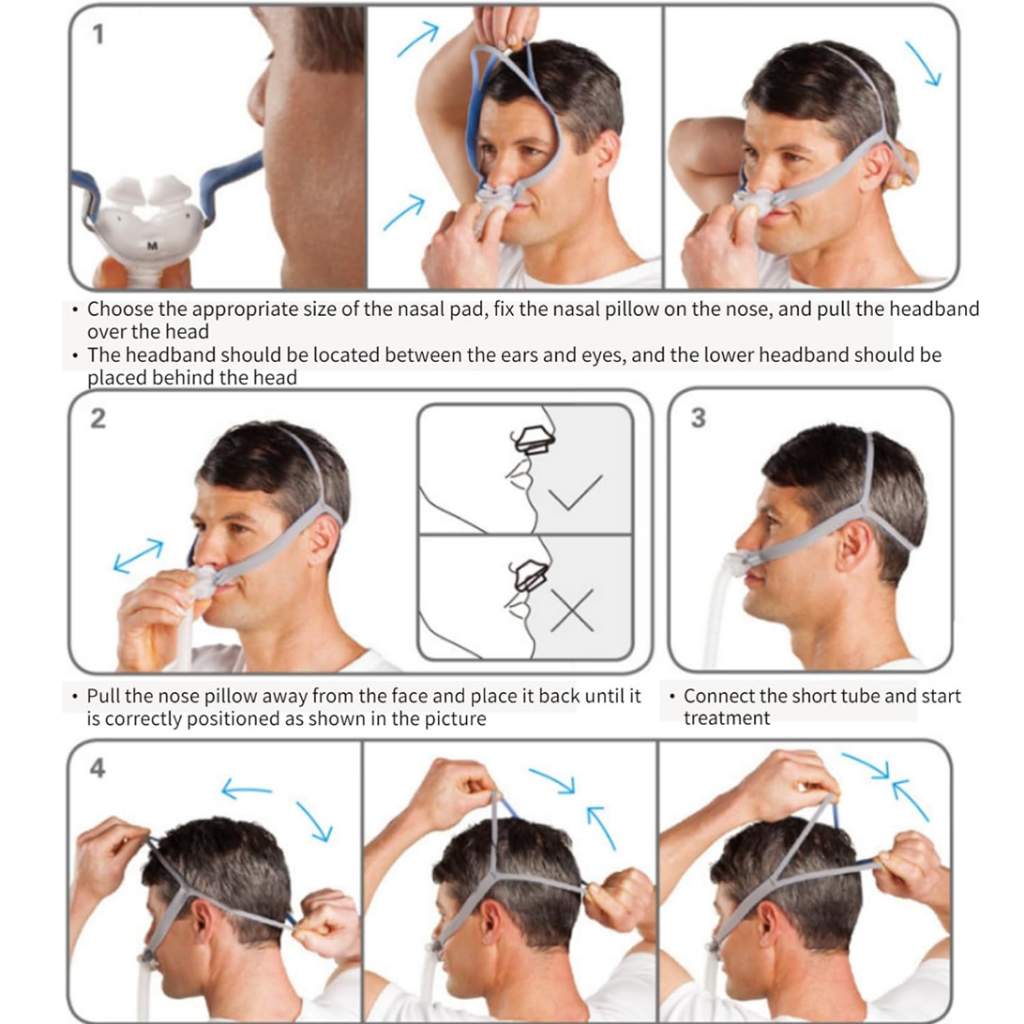 1

M

• Choose the appropriate size of the nasal pad, fix the nasal pillow on the nose, and pull the headband over the head
• The headband should be located between the ears and eyes, and the lower headband should be placed behind the head

2

3

• Pull the nose pillow away from the face and place it back until it is correctly positioned as shown in the picture

• Connect the short tube and start treatment

4