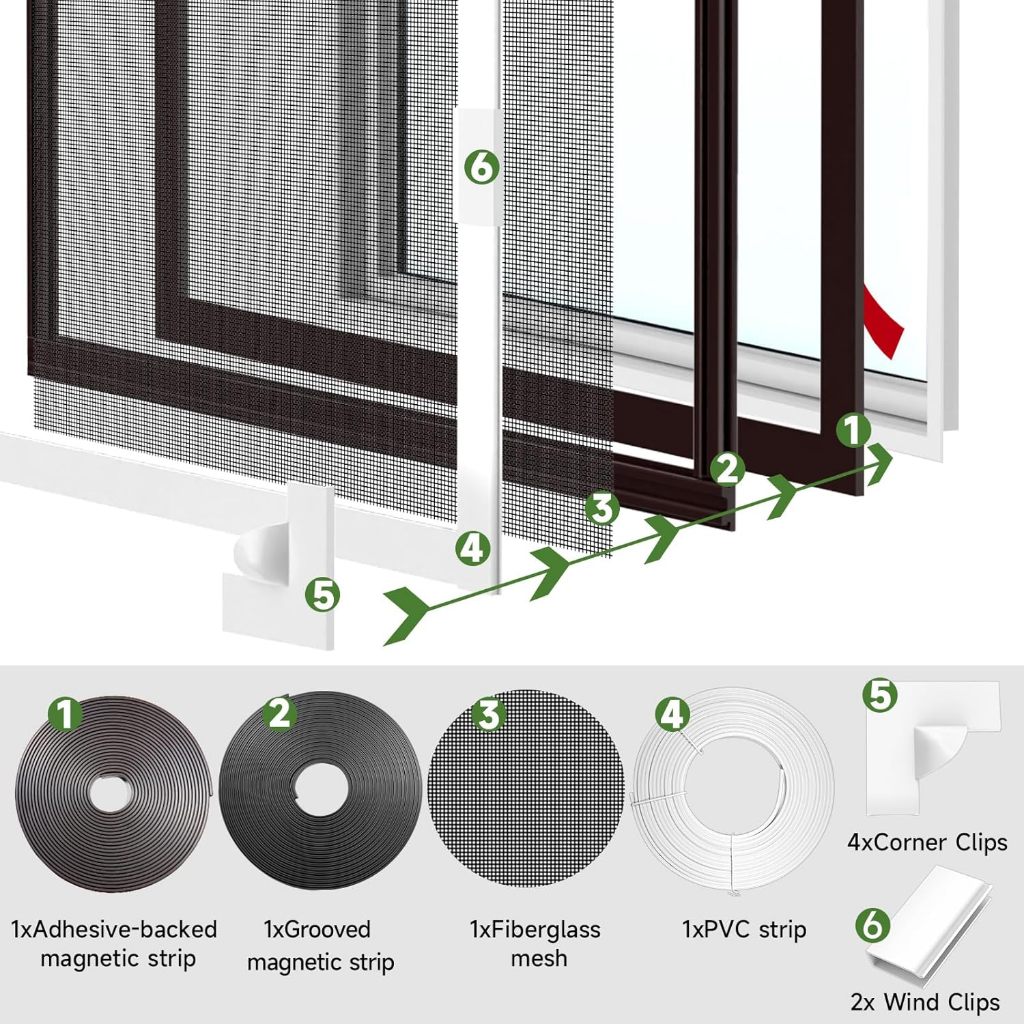 6

1

2

3

4

5

1
1xAdhesive-backed magnetic strip

2
1xGrooved magnetic strip

3
1xFiberglass mesh

4
1xPVC strip

5
4xCorner Clips

6
2x Wind Clips