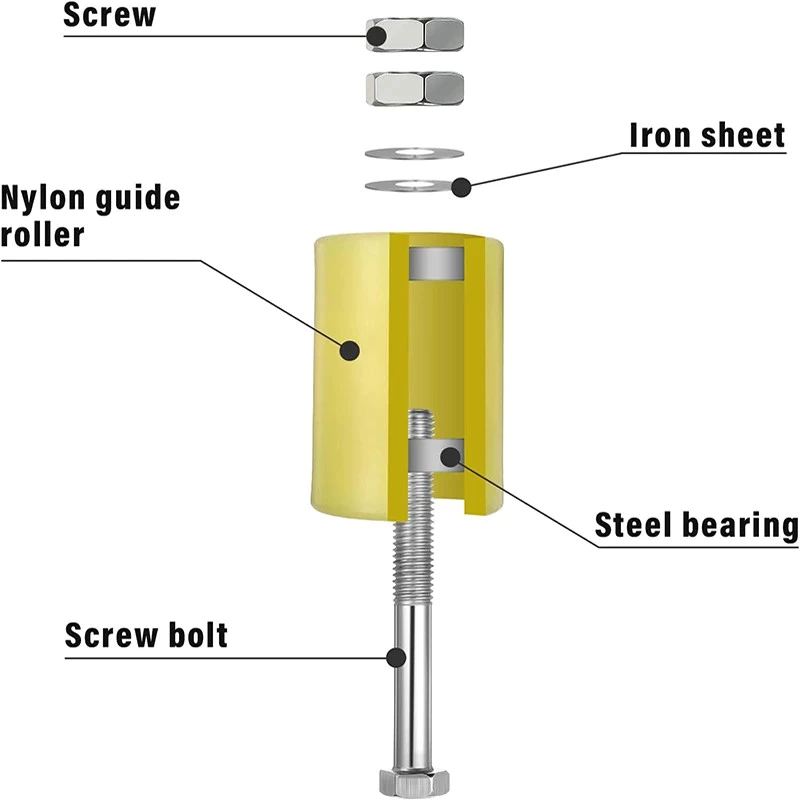 Screw

Iron sheet

Nylon guide roller

Steel bearing

Screw bolt