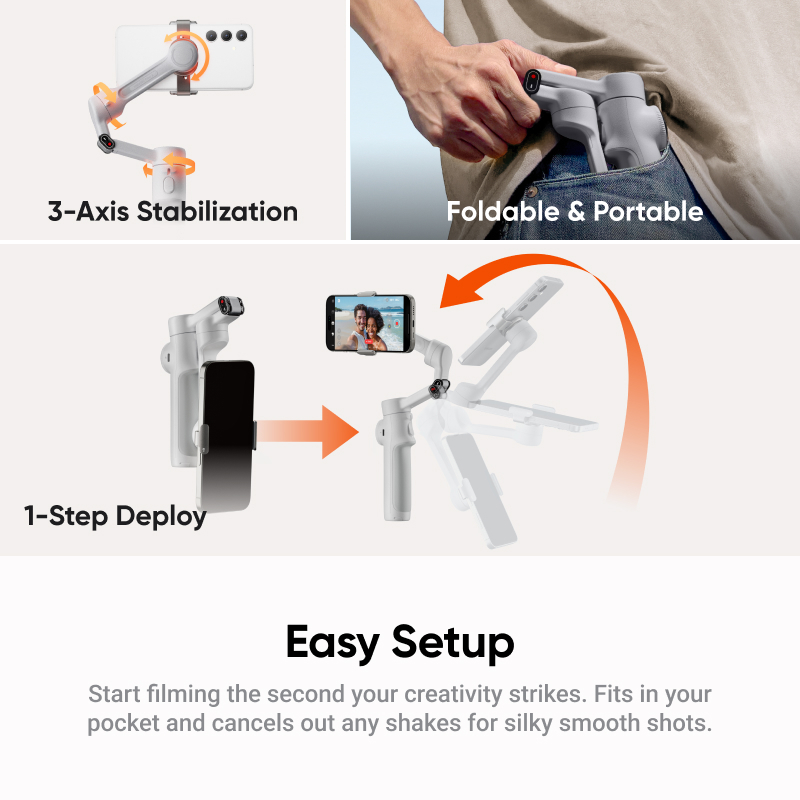 3-Axis Stabilization

Foldable & Portable

1-Step Deploy

Easy Setup

Start filming the second your creativity strikes. Fits in your pocket and cancels out any shakes for silky smooth shots.