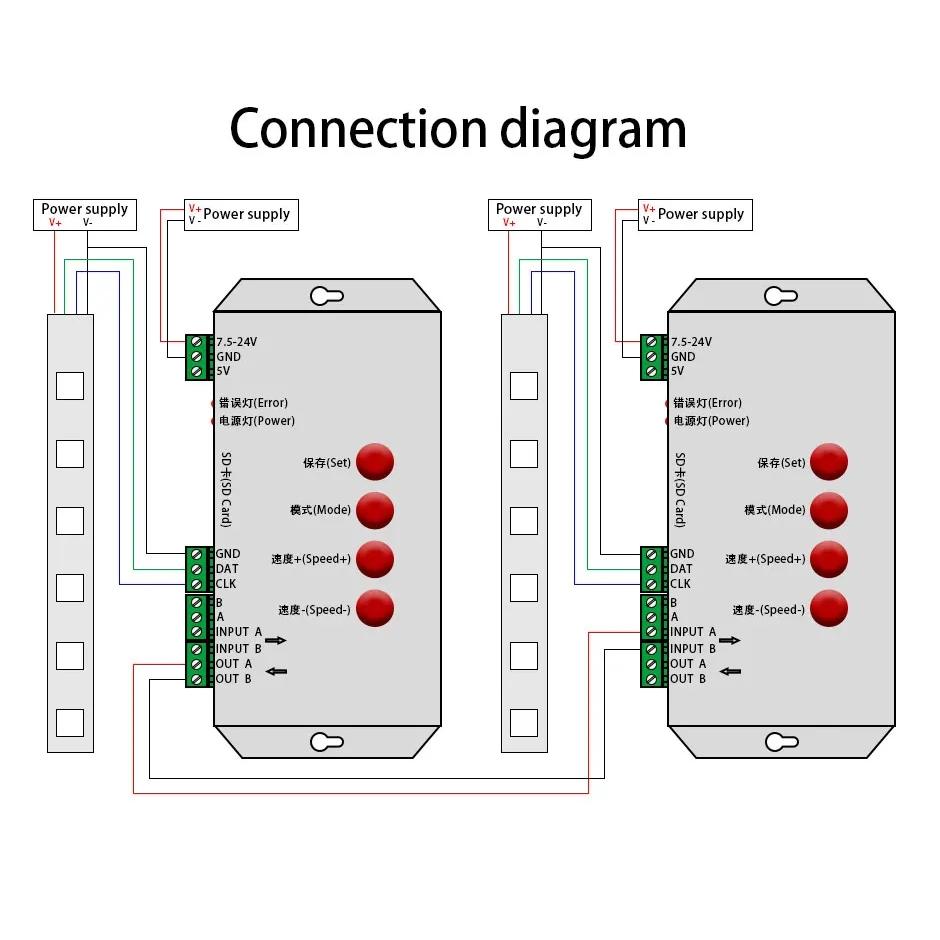 Connection diagram

Power supply
V+ V-

V+
V- Power supply

7.5-24V
GND
5V

错误灯(Error)
电源灯(Power)

SD卡(SD Card)

保存(Set)
模式(Mode)
速度+(Speed+)
速度-(Speed-)

GND
DAT
CLK
B
A
INPUT A
INPUT B
OUT A
OUT B

Power supply
V+ V-

V+
V- Power supply

7.5-24V
GND
5V

错误灯(Error)
电源灯(Power)

SD卡(SD Card)

保存(Set)
模式(Mode)
速度+(Speed+)
速度-(Speed-)

GND
DAT
CLK
B
A
INPUT A
INPUT B
OUT A
OUT B