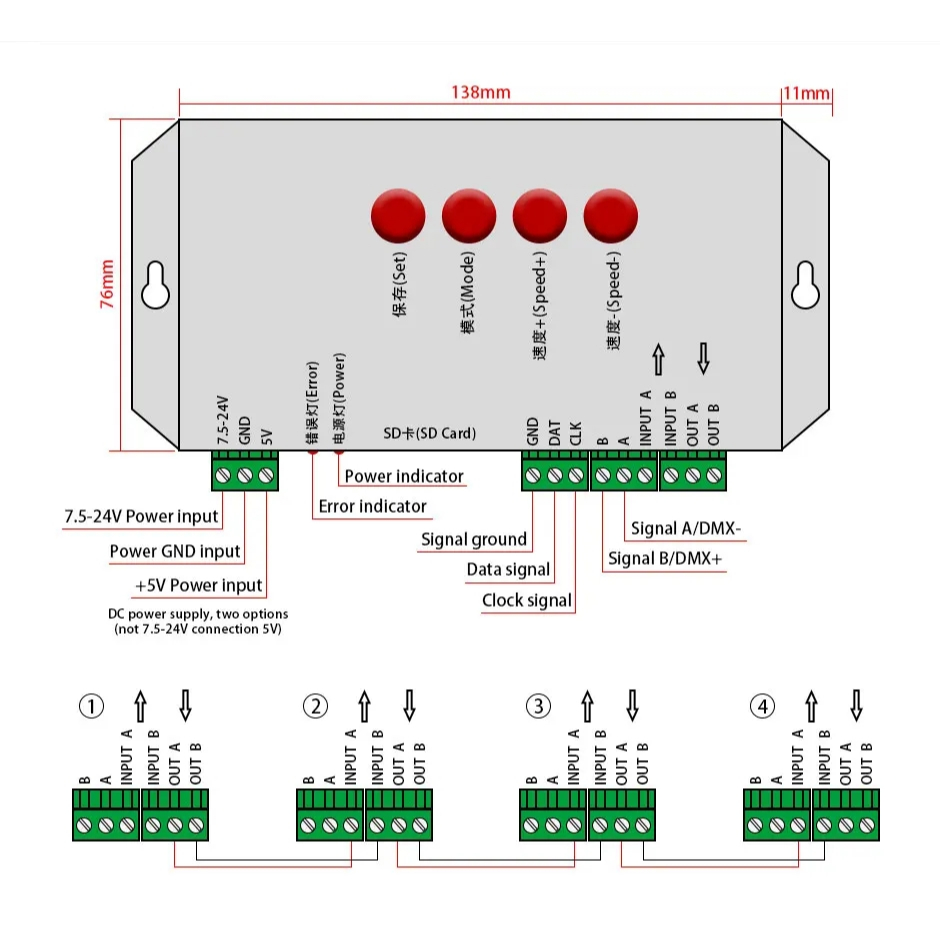 138mm

11mm

76mm

保存(Set)

模式(Mode)

速度+(Speed+)

速度-(Speed-)

7.5-24V GND 5V

错误灯(Error)

电源灯(Power)

SD卡(SD Card)

GND DAT CLK

B A INPUT A INPUT B OUT A OUT B

Power indicator

Error indicator

7.5-24V Power input

Power GND input

+5V Power input

DC power supply, two options (not 7.5-24V connection 5V)

Signal ground

Data signal

Clock signal

Signal A/DMX-

Signal B/DMX+

①

B A INPUT A INPUT B OUT A OUT B

②

B A INPUT A INPUT B OUT A OUT B

③

B A INPUT A INPUT B OUT A OUT B

④

B A INPUT A INPUT B OUT A OUT B