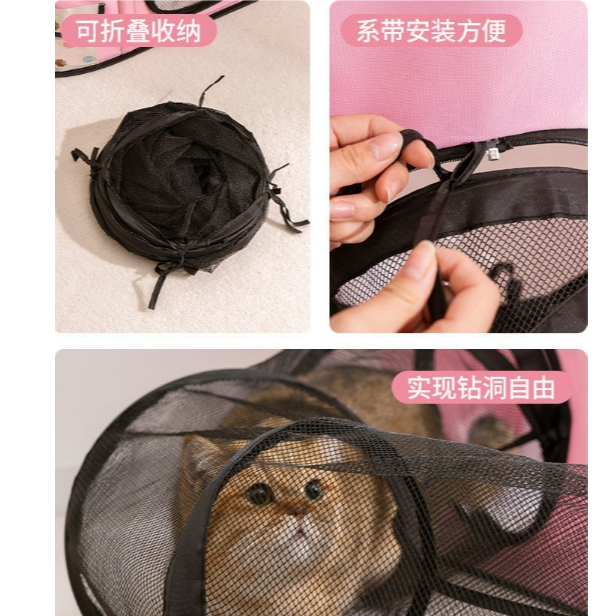 可折叠收纳

系带安装方便

实现钻洞自由