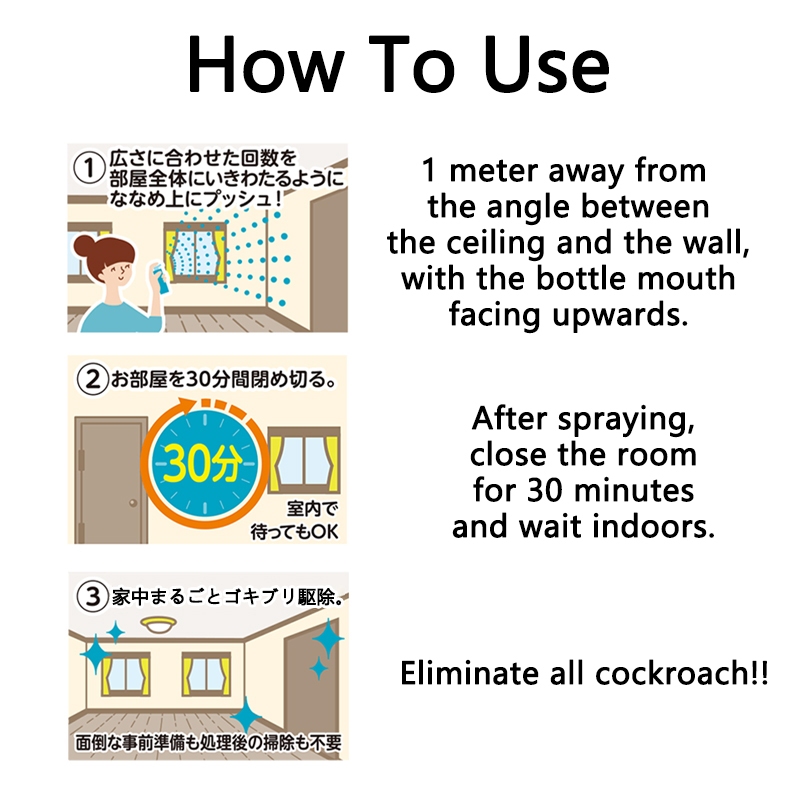 How To Use

① 広さに合わせた回数を部屋全体にいきわたるようにななめ上にプッシュ！

1 meter away from the angle between the ceiling and the wall, with the bottle mouth facing upwards.

② お部屋を30分間閉め切る。

30分

室内で待ってもOK

After spraying, close the room for 30 minutes and wait indoors.

③ 家中まるごとゴキブリ駆除。

面倒な事前準備も処理後の掃除も不要

Eliminate all cockroach!!