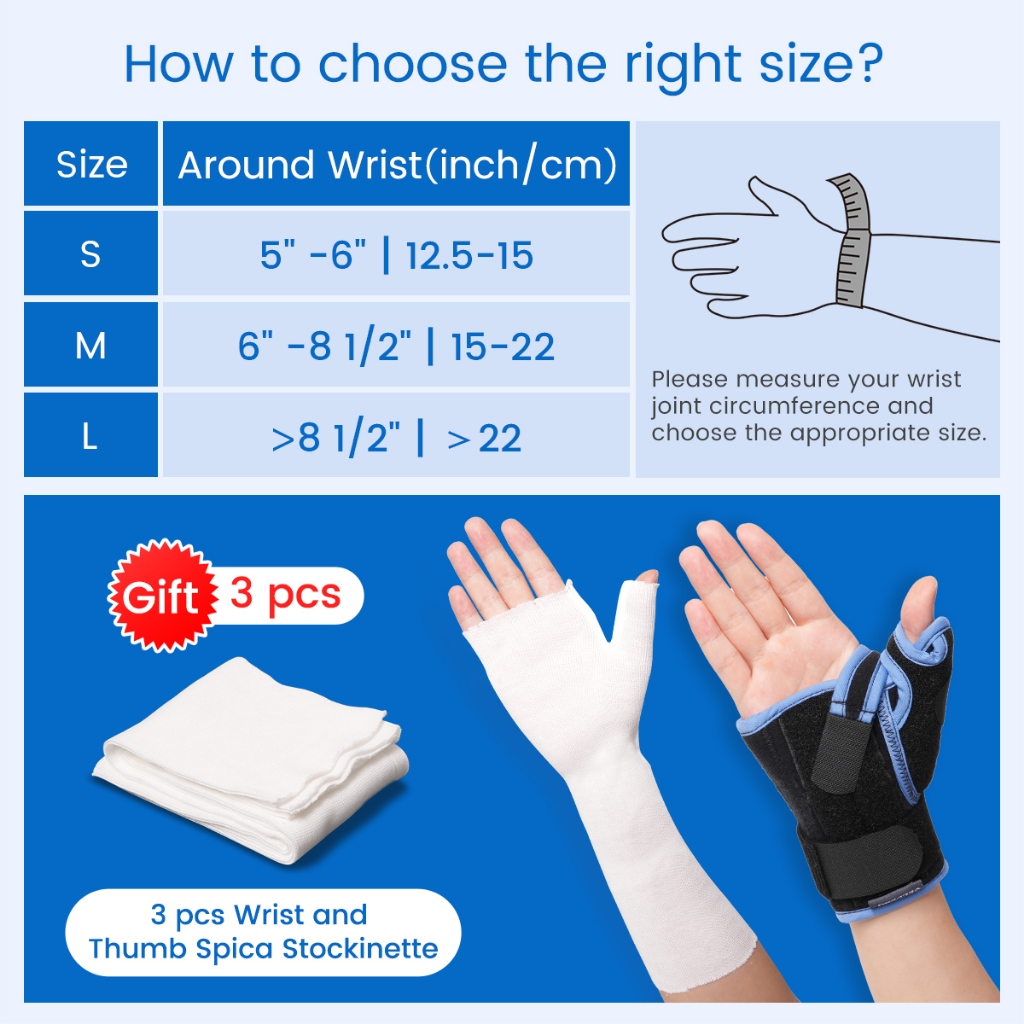 How to choose the right size?

| Size | Around Wrist(inch/cm) |
|---|---|
| S | 5" -6" \| 12.5-15 |
| M | 6" -8 1/2" \| 15-22 |
| L | >8 1/2" \| > 22 |

Please measure your wrist joint circumference and choose the appropriate size.

Gift 3 pcs

3 pcs Wrist and Thumb Spica Stockinette