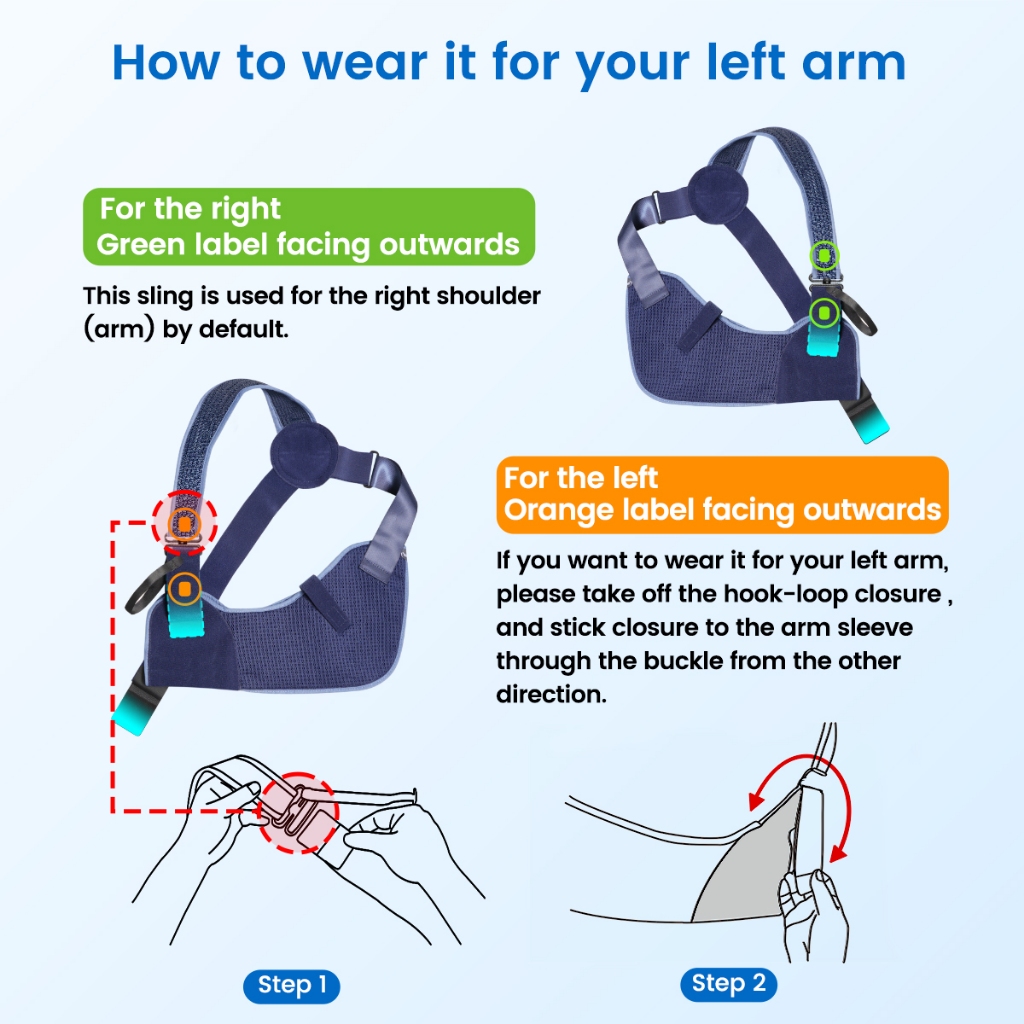 How to wear it for your left arm

For the right
Green label facing outwards

This sling is used for the right shoulder (arm) by default.

For the left
Orange label facing outwards

If you want to wear it for your left arm, please take off the hook-loop closure , and stick closure to the arm sleeve through the buckle from the other direction.

Step 1

Step 2