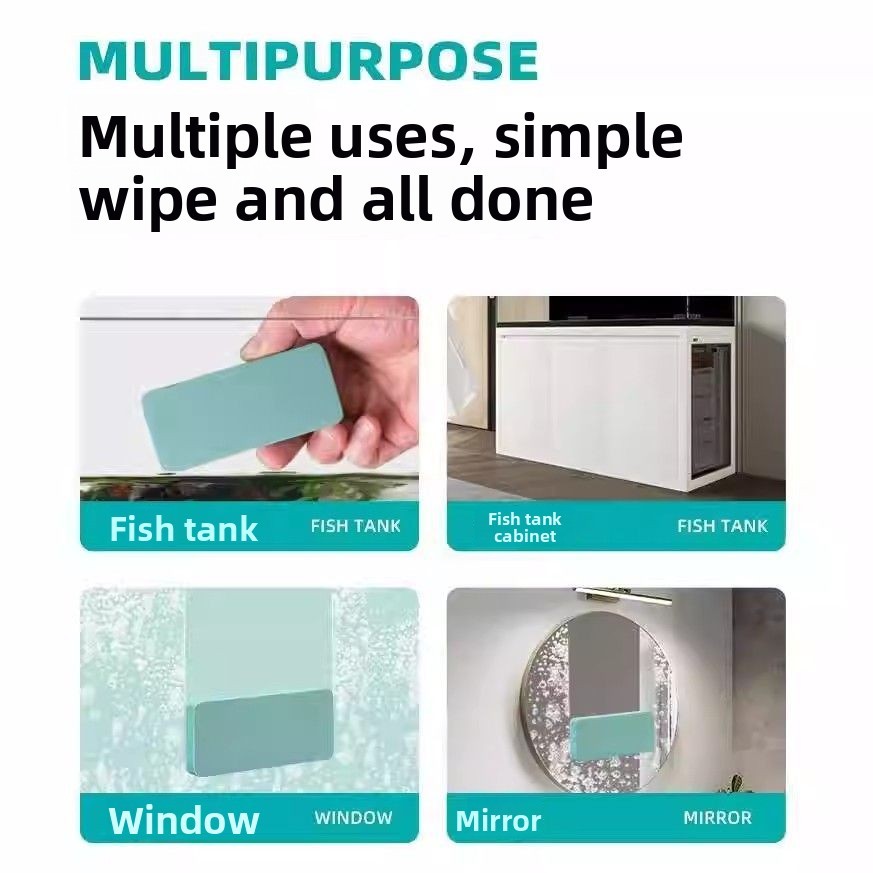 MULTIPURPOSE

Multiple uses, simple wipe and all done

Fish tank FISH TANK

Fish tank cabinet FISH TANK

Window WINDOW

Mirror MIRROR