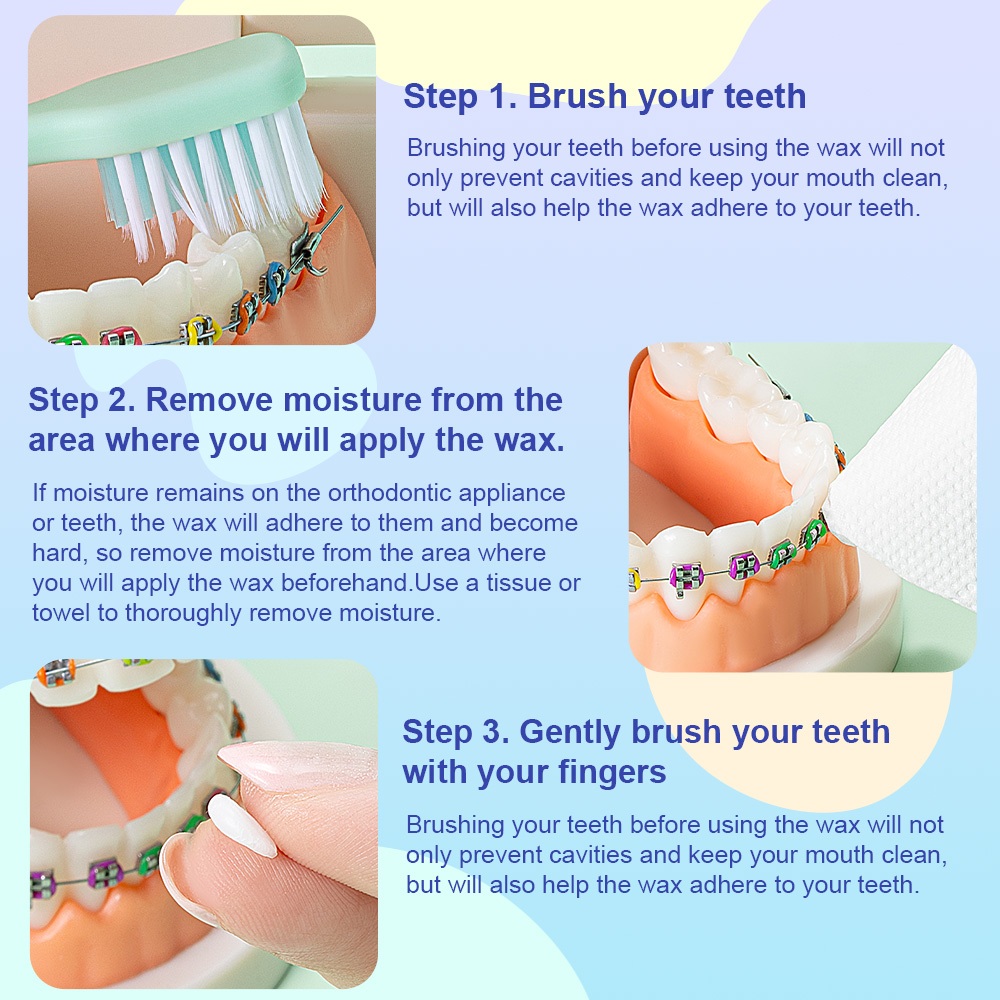 Step 1. Brush your teeth

Brushing your teeth before using the wax will not only prevent cavities and keep your mouth clean, but will also help the wax adhere to your teeth.

Step 2. Remove moisture from the area where you will apply the wax.

If moisture remains on the orthodontic appliance or teeth, the wax will adhere to them and become hard, so remove moisture from the area where you will apply the wax beforehand.Use a tissue or towel to thoroughly remove moisture.

Step 3. Gently brush your teeth with your fingers

Brushing your teeth before using the wax will not only prevent cavities and keep your mouth clean, but will also help the wax adhere to your teeth.