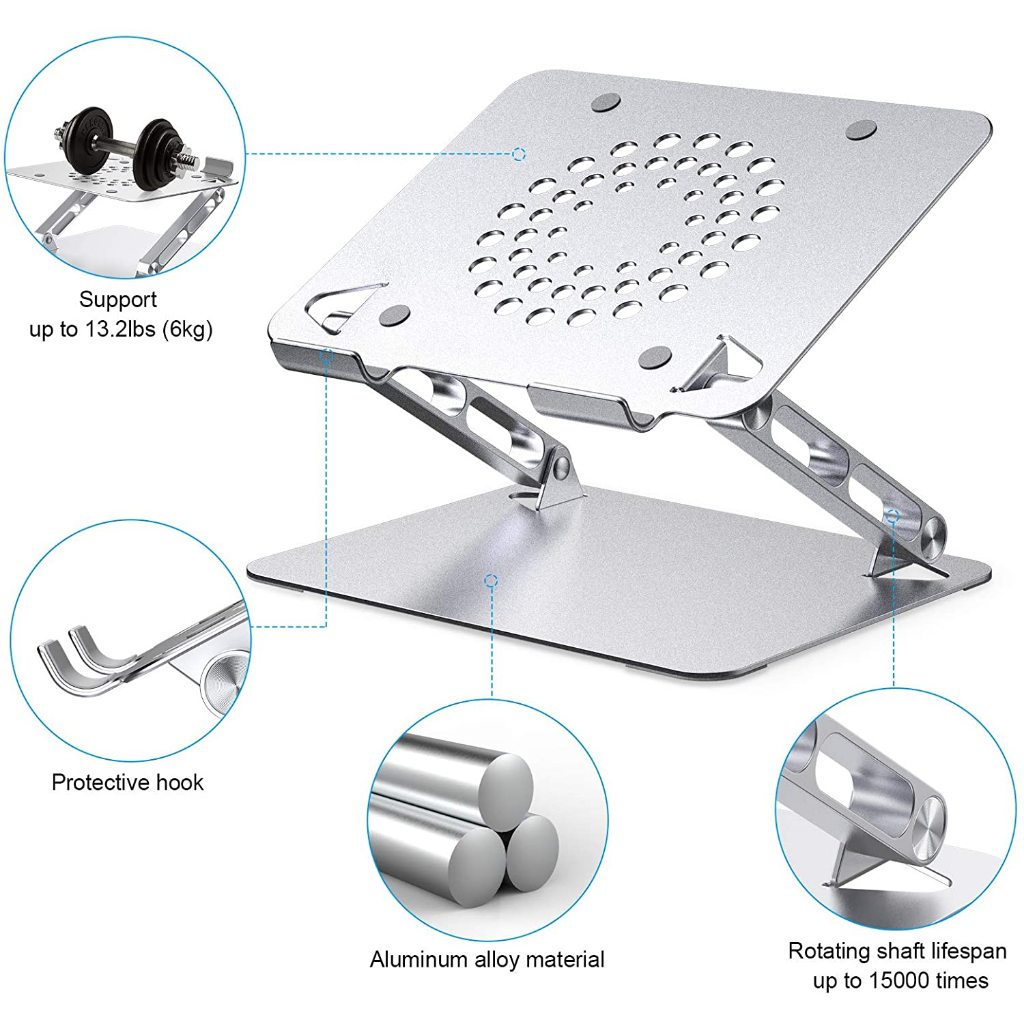 Support
up to 13.2lbs (6kg)

Protective hook

Aluminum alloy material

Rotating shaft lifespan
up to 15000 times