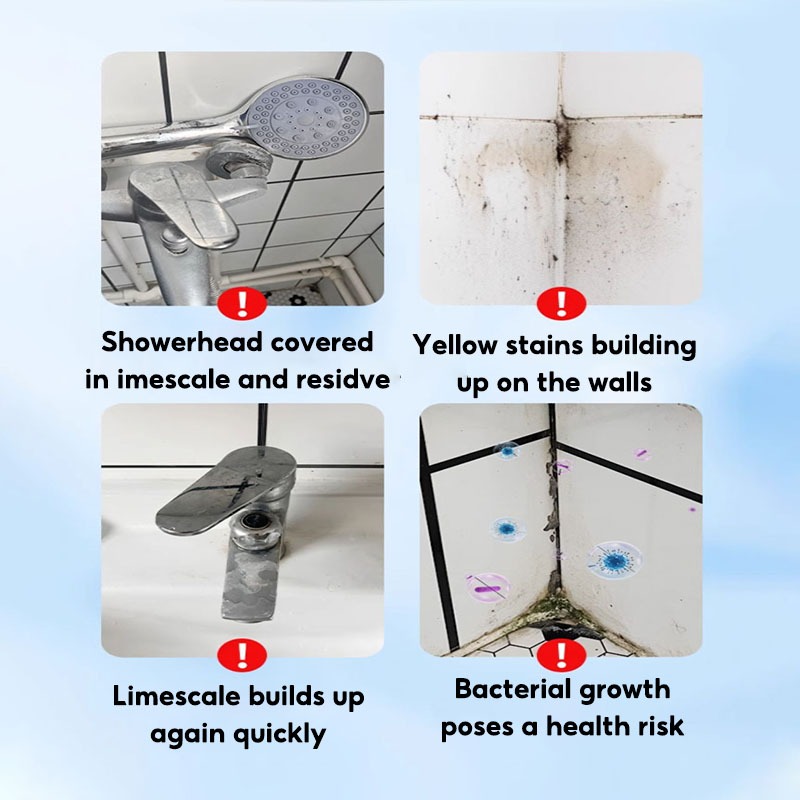 !
Showerhead covered in imescale and residve

!
Yellow stains building up on the walls

!
Limescale builds up again quickly

!
Bacterial growth poses a health risk