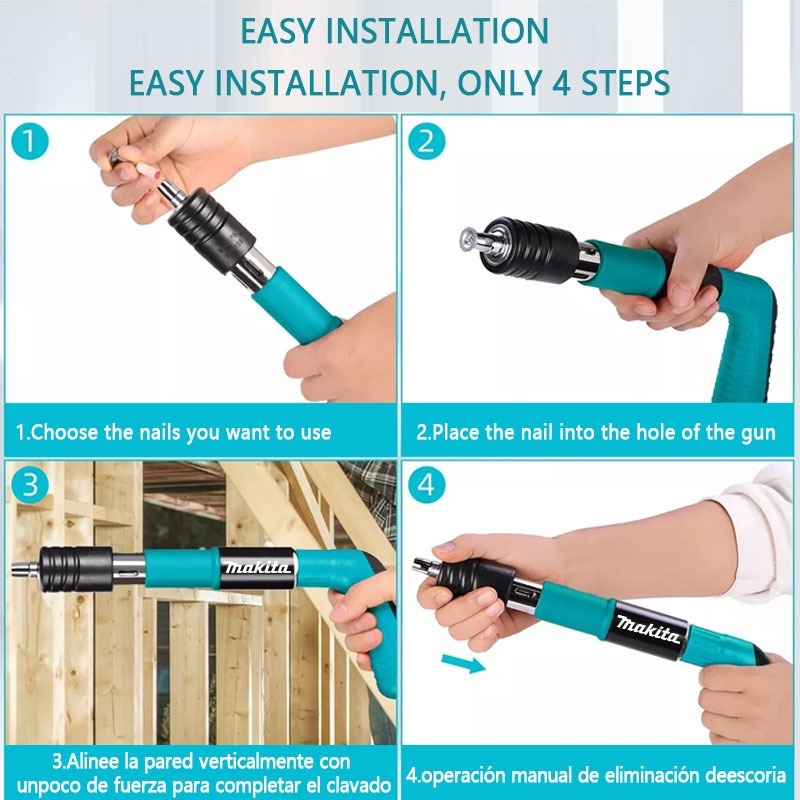 EASY INSTALLATION
EASY INSTALLATION, ONLY 4 STEPS

1

1.Choose the nails you want to use

2

2.Place the nail into the hole of the gun

3

makita

3.Alinee la pared verticalmente con unpoco de fuerza para completar el clavado

4

makita

4.operación manual de eliminación deescoria