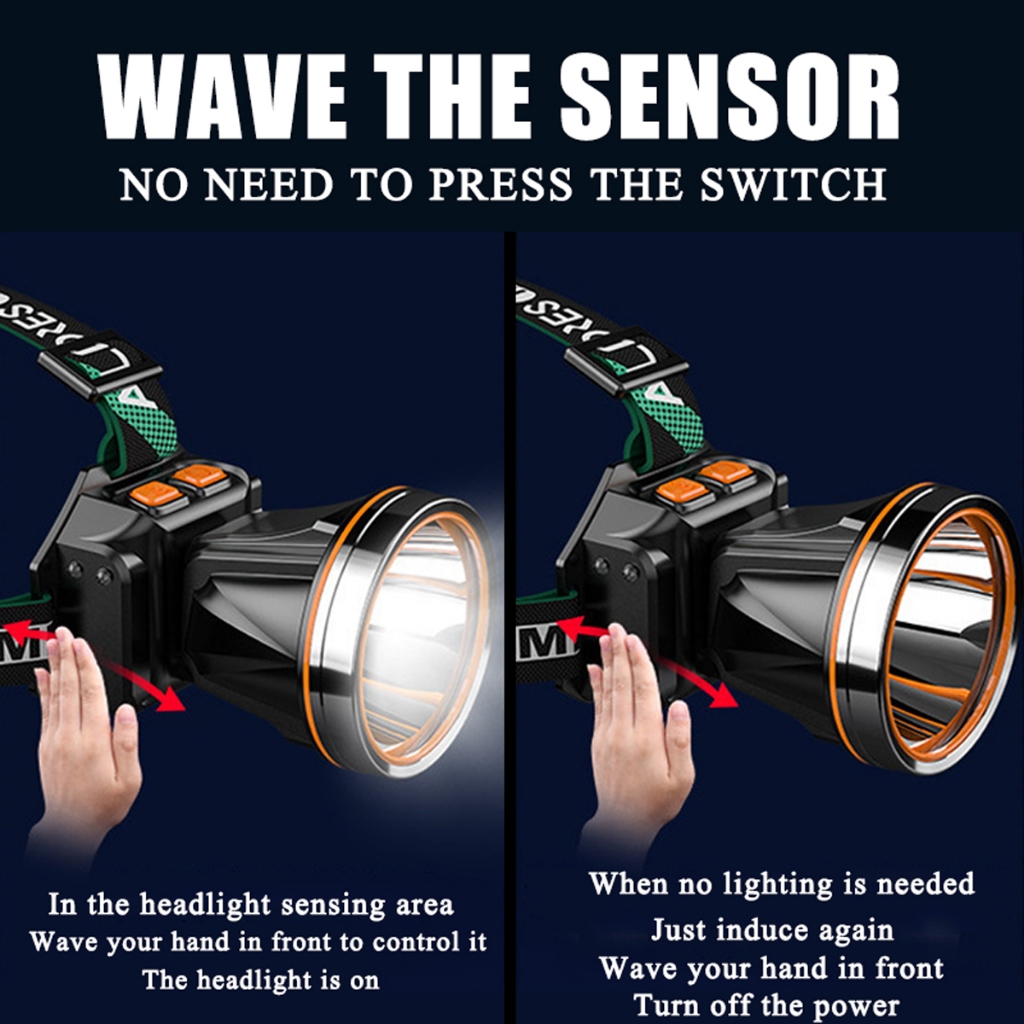 WAVE THE SENSOR
NO NEED TO PRESS THE SWITCH

In the headlight sensing area
Wave your hand in front to control it
The headlight is on

When no lighting is needed
Just induce again
Wave your hand in front
Turn off the power