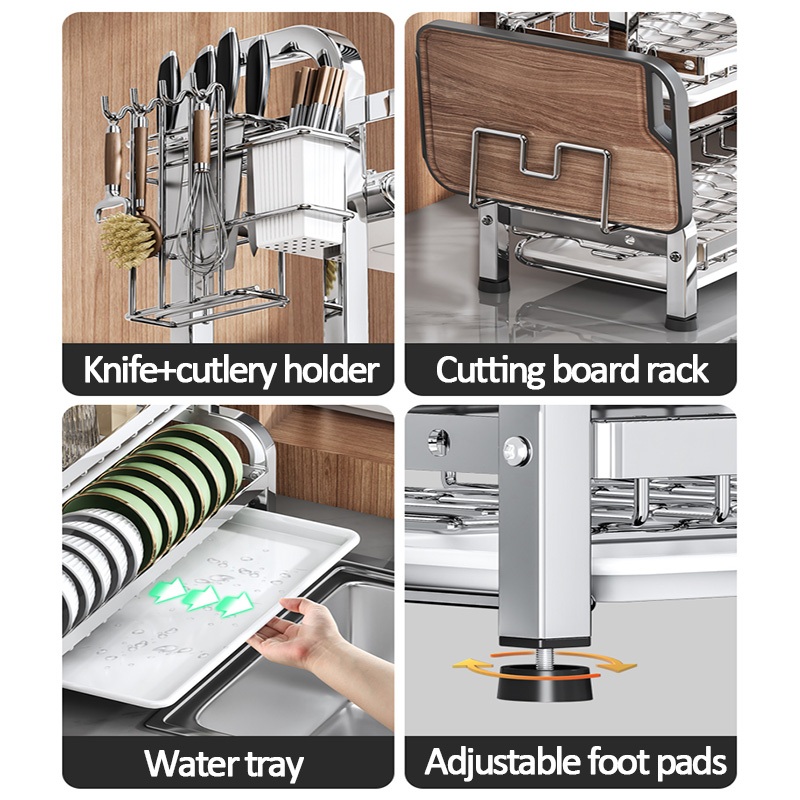 Knife+cutlery holder

Cutting board rack

Water tray

Adjustable foot pads