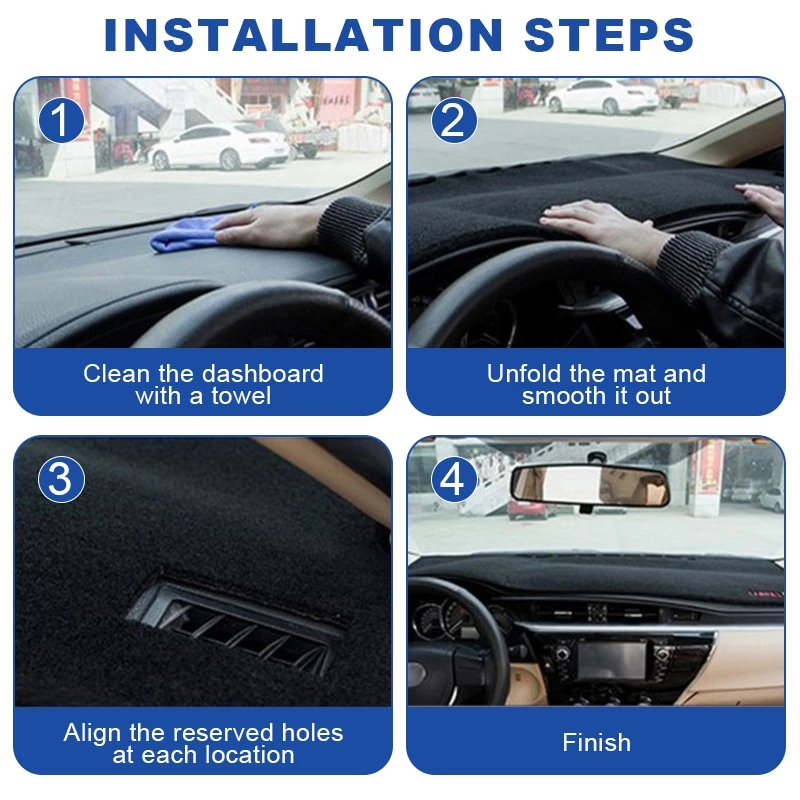 INSTALLATION STEPS

1

Clean the dashboard with a towel

2

Unfold the mat and smooth it out

3

Align the reserved holes at each location

4

Finish