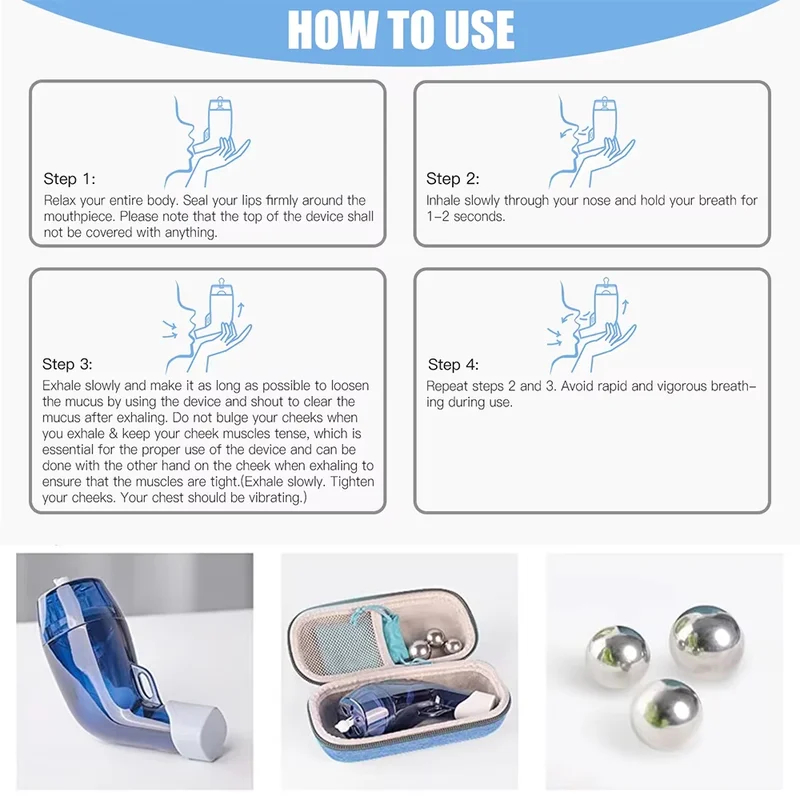 HOW TO USE

Step 1:
Relax your entire body. Seal your lips firmly around the mouthpiece. Please note that the top of the device shall not be covered with anything.

Step 2:
Inhale slowly through your nose and hold your breath for 1–2 seconds.

Step 3:
Exhale slowly and make it as long as possible to loosen the mucus by using the device and shout to clear the mucus after exhaling. Do not bulge your cheeks when you exhale & keep your cheek muscles tense, which is essential for the proper use of the device and can be done with the other hand on the cheek when exhaling to ensure that the muscles are tight.(Exhale slowly. Tighten your cheeks. Your chest should be vibrating.)

Step 4:
Repeat steps 2 and 3. Avoid rapid and vigorous breathing during use.