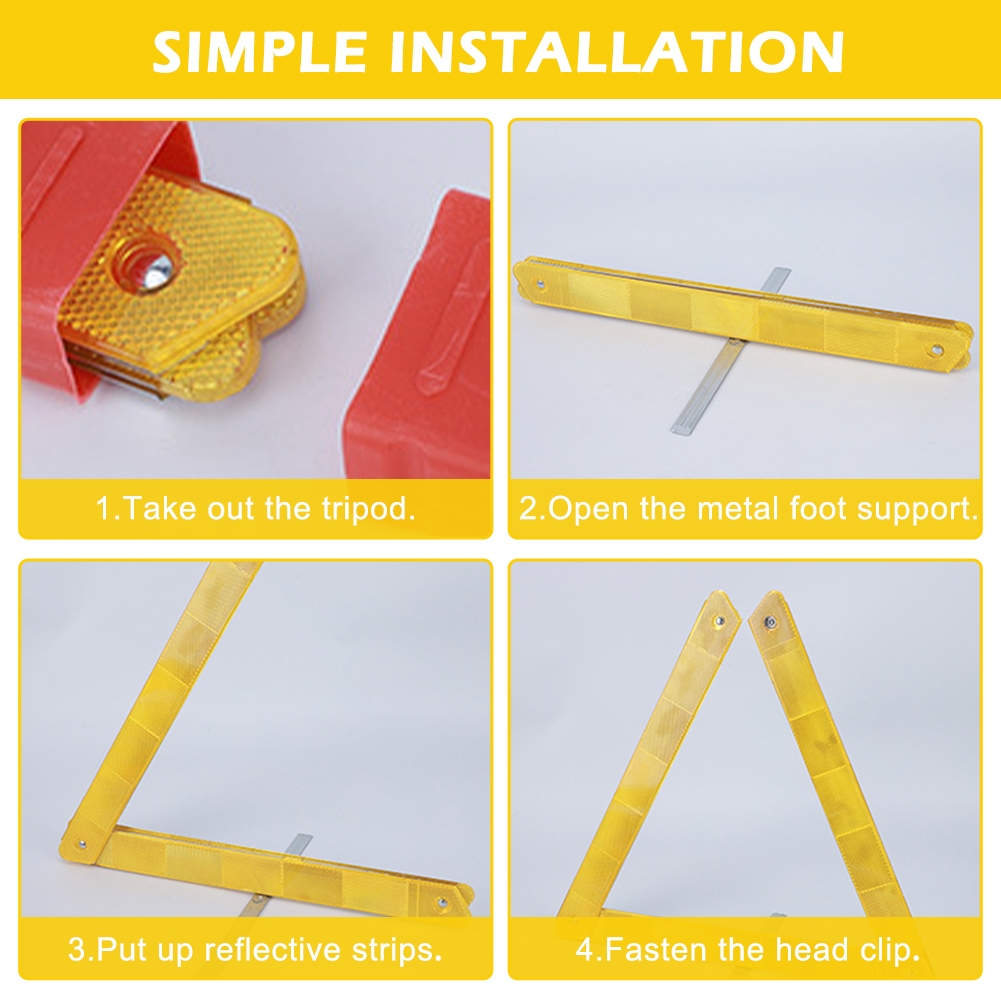 SIMPLE INSTALLATION

1.Take out the tripod.

2.Open the metal foot support.

3.Put up reflective strips.

4.Fasten the head clip.