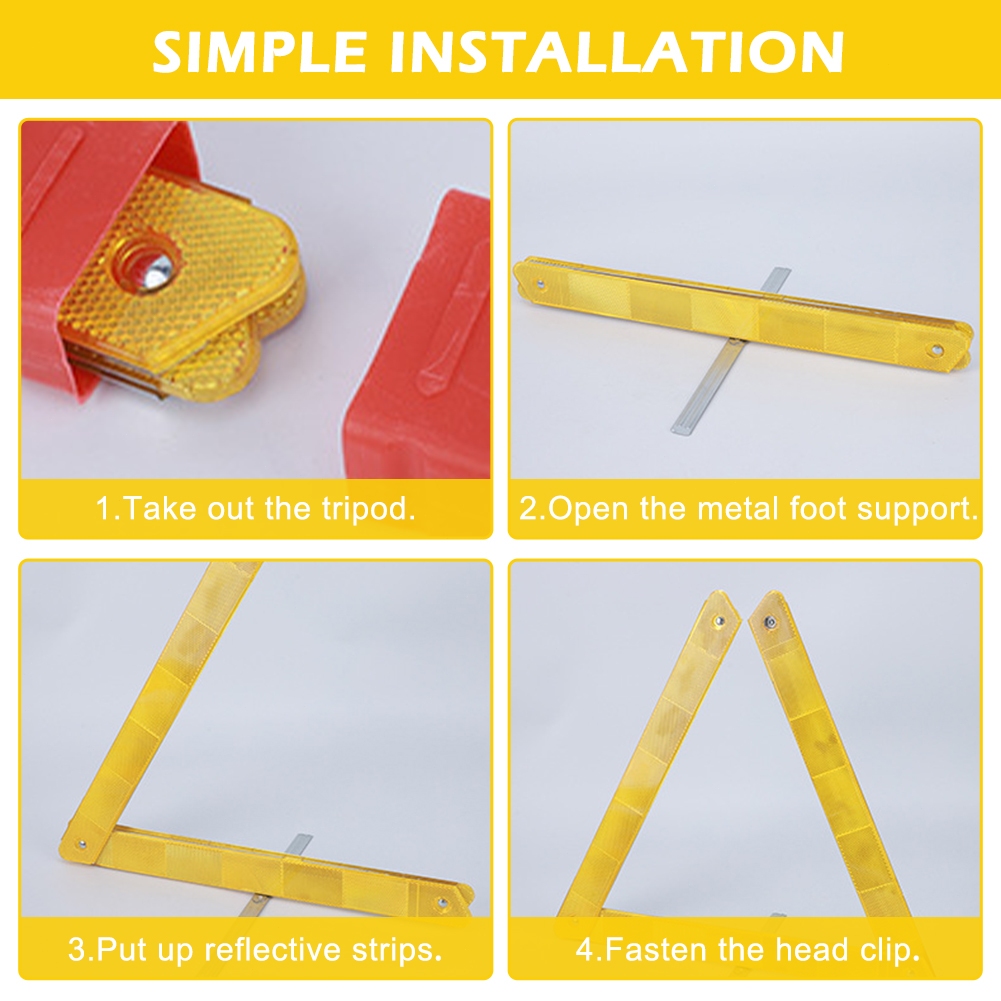 SIMPLE INSTALLATION

1.Take out the tripod.

2.Open the metal foot support.

3.Put up reflective strips.

4.Fasten the head clip.