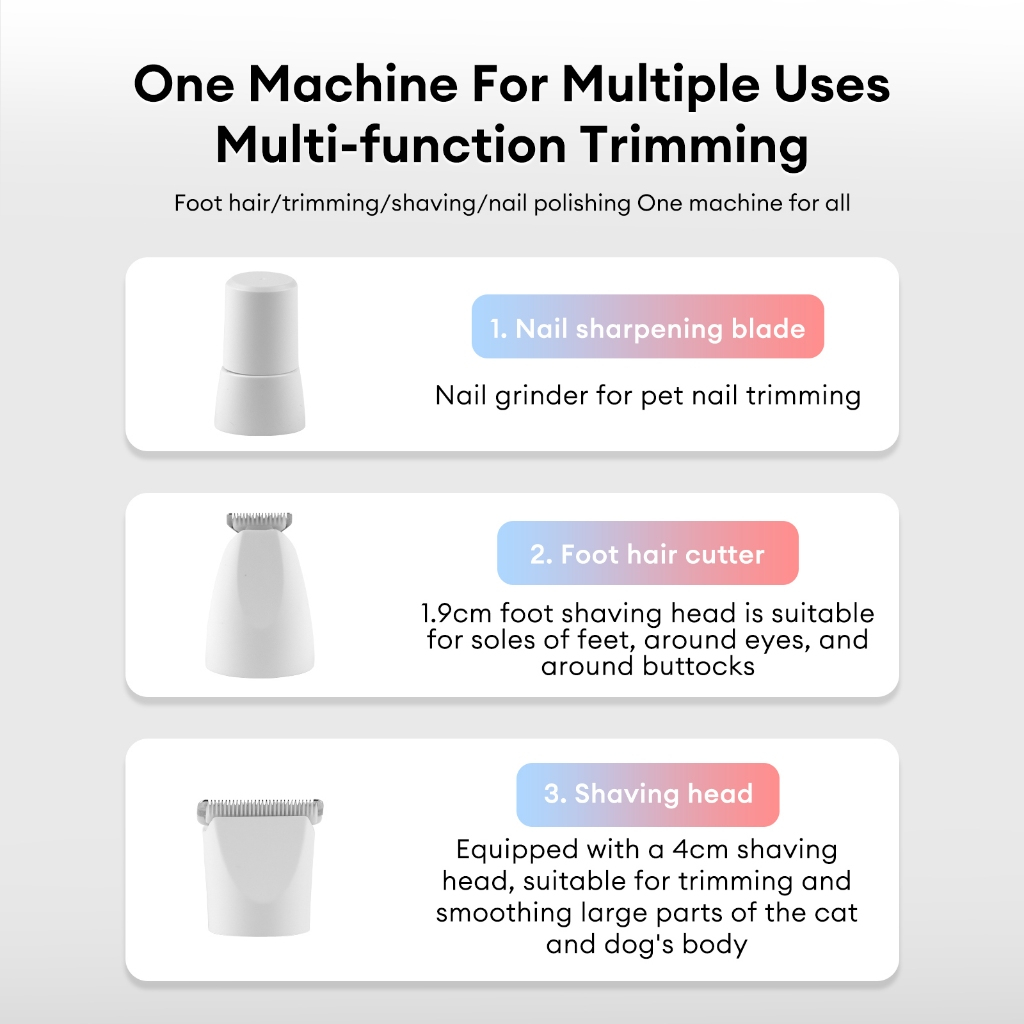 One Machine For Multiple Uses
Multi-function Trimming

Foot hair/trimming/shaving/nail polishing One machine for all

1. Nail sharpening blade

Nail grinder for pet nail trimming

2. Foot hair cutter

1.9cm foot shaving head is suitable for soles of feet, around eyes, and around buttocks

3. Shaving head

Equipped with a 4cm shaving head, suitable for trimming and smoothing large parts of the cat and dog's body