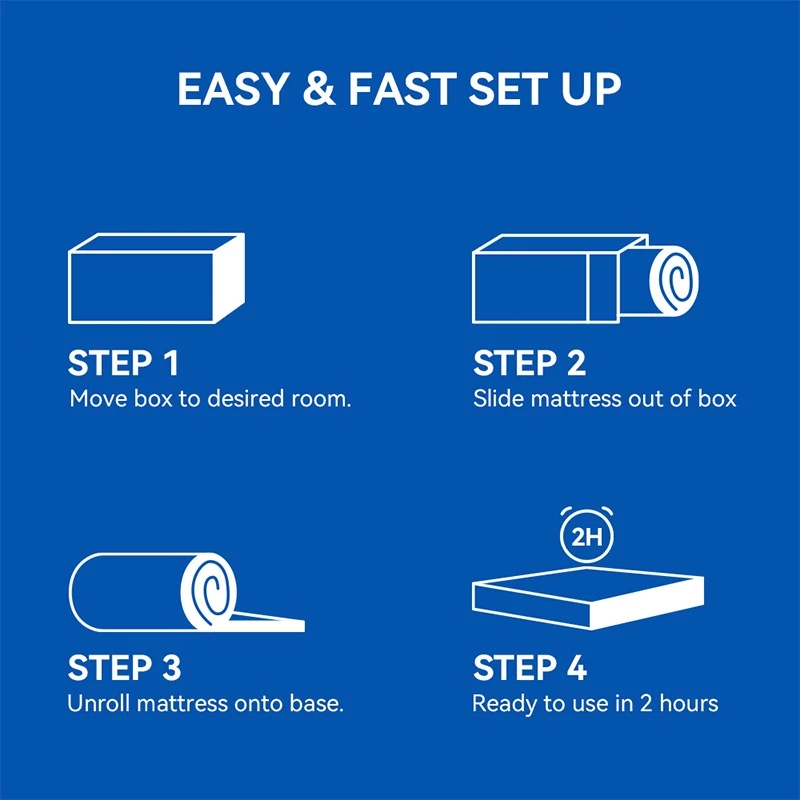 EASY & FAST SET UP

STEP 1
Move box to desired room.

STEP 2
Slide mattress out of box

STEP 3
Unroll mattress onto base.

2H

STEP 4
Ready to use in 2 hours