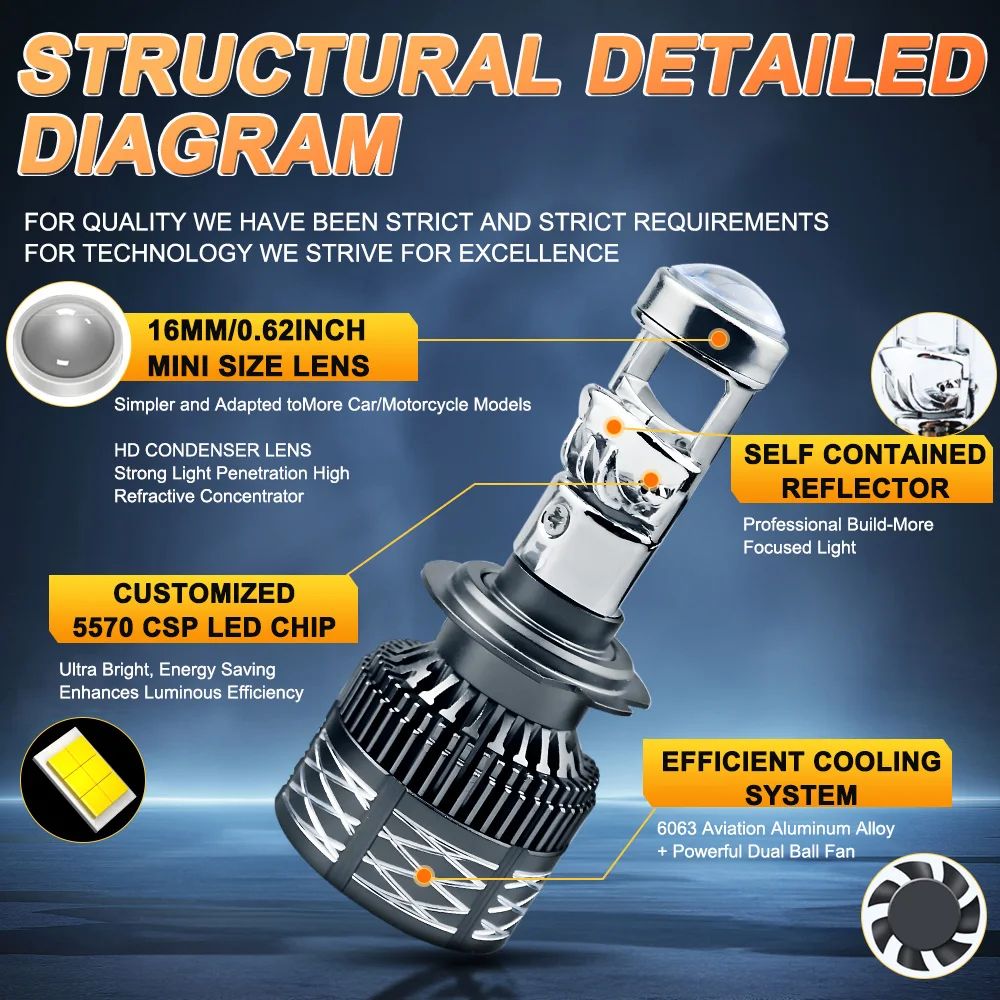 STRUCTURAL DETAILED DIAGRAM

FOR QUALITY WE HAVE BEEN STRICT AND STRICT REQUIREMENTS
FOR TECHNOLOGY WE STRIVE FOR EXCELLENCE

16MM/0.62INCH
MINI SIZE LENS

Simpler and Adapted toMore Car/Motorcycle Models

HD CONDENSER LENS
Strong Light Penetration High
Refractive Concentrator

SELF CONTAINED
REFLECTOR

Professional Build-More
Focused Light

CUSTOMIZED
5570 CSP LED CHIP

Ultra Bright, Energy Saving
Enhances Luminous Efficiency

EFFICIENT COOLING
SYSTEM

6063 Aviation Aluminum Alloy
+ Powerful Dual Ball Fan