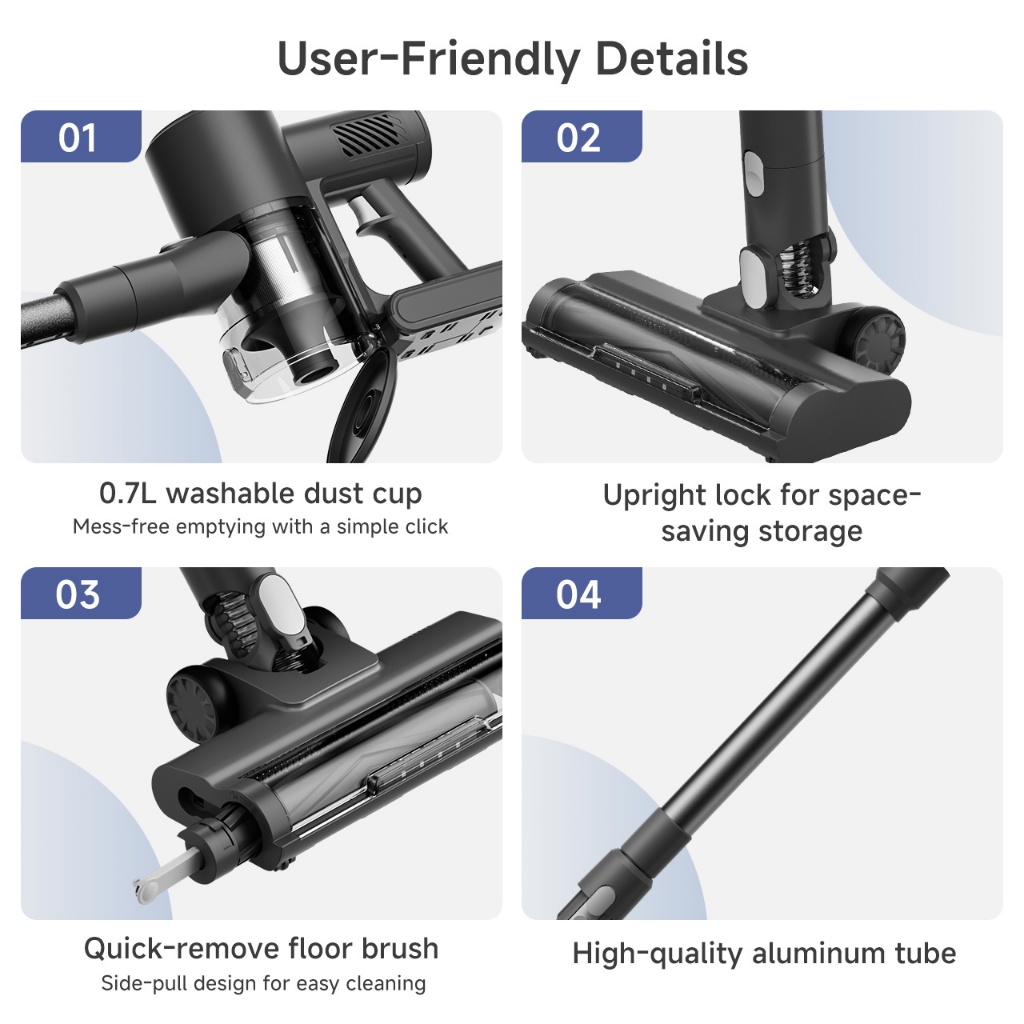 User-Friendly Details

01

0.7L washable dust cup
Mess-free emptying with a simple click

02

Upright lock for space-saving storage

03

Quick-remove floor brush
Side-pull design for easy cleaning

04

High-quality aluminum tube