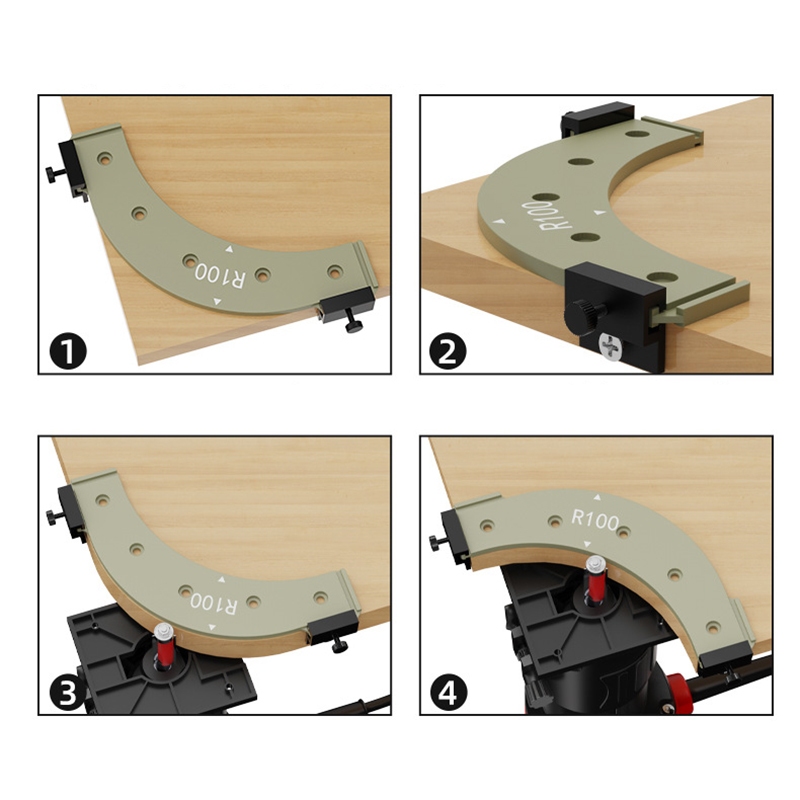 R100
1

R100
2

R100
3

R100
4