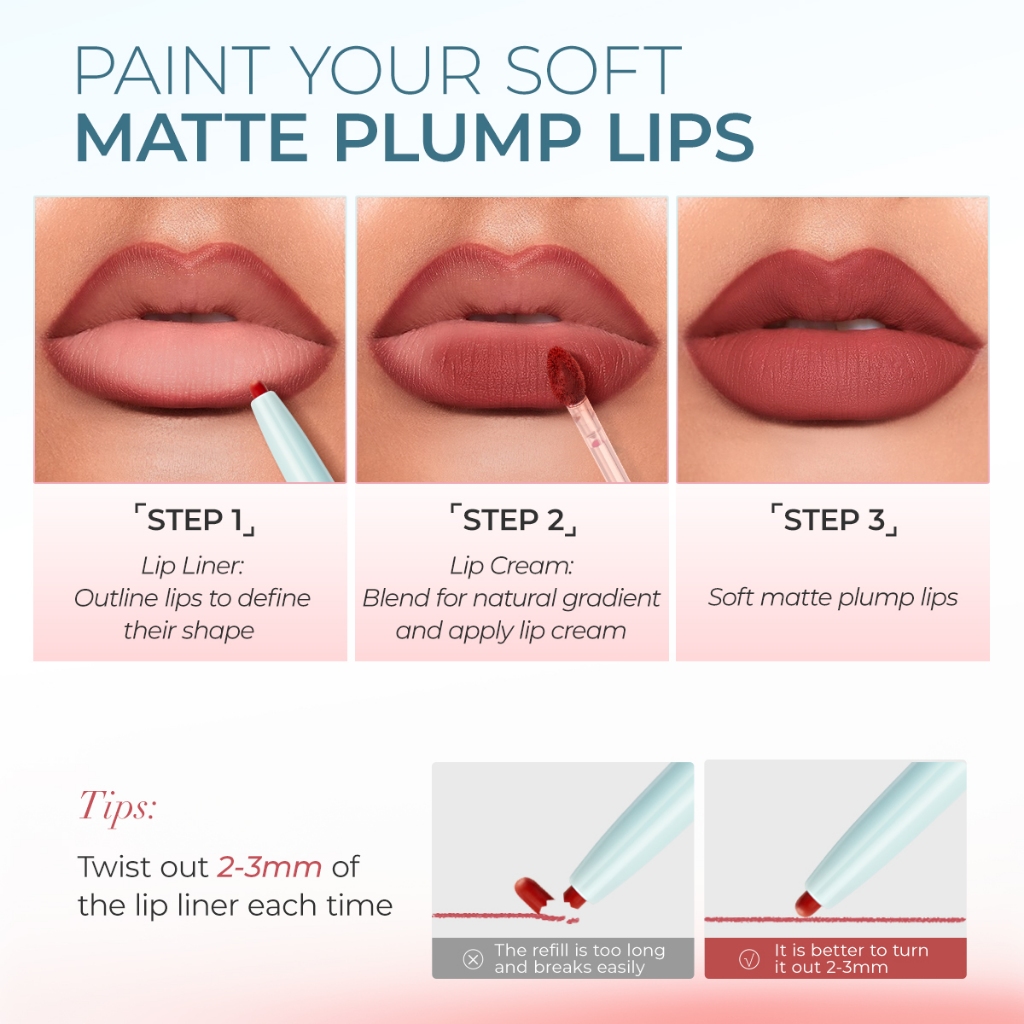 PAINT YOUR SOFT
MATTE PLUMP LIPS

「STEP 1」
Lip Liner:
Outline lips to define their shape

「STEP 2」
Lip Cream:
Blend for natural gradient and apply lip cream

「STEP 3」
Soft matte plump lips

Tips:
Twist out 2-3mm of the lip liner each time

The refill is too long and breaks easily

It is better to turn it out 2-3mm