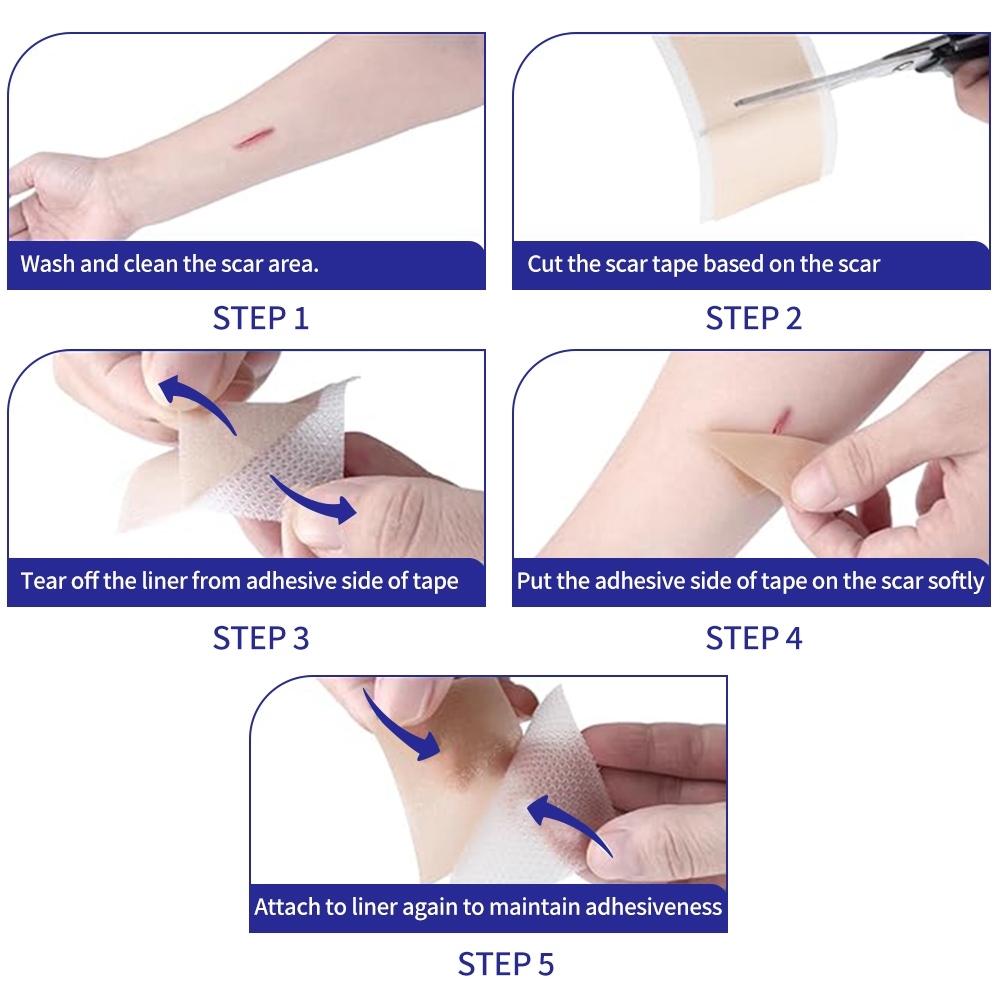 Wash and clean the scar area.

STEP 1

Cut the scar tape based on the scar

STEP 2

Tear off the liner from adhesive side of tape

STEP 3

Put the adhesive side of tape on the scar softly

STEP 4

Attach to liner again to maintain adhesiveness

STEP 5